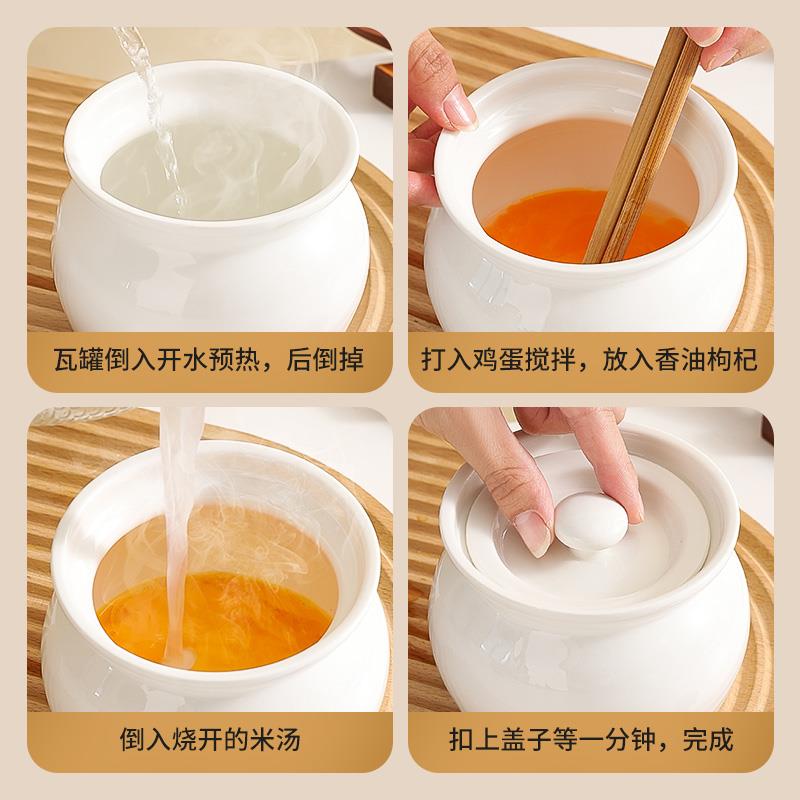 瓦罐倒入开水预热，后倒掉

打入鸡蛋搅拌，放入香油枸杞

倒入烧开的米汤

扣上盖子等一分钟，完成