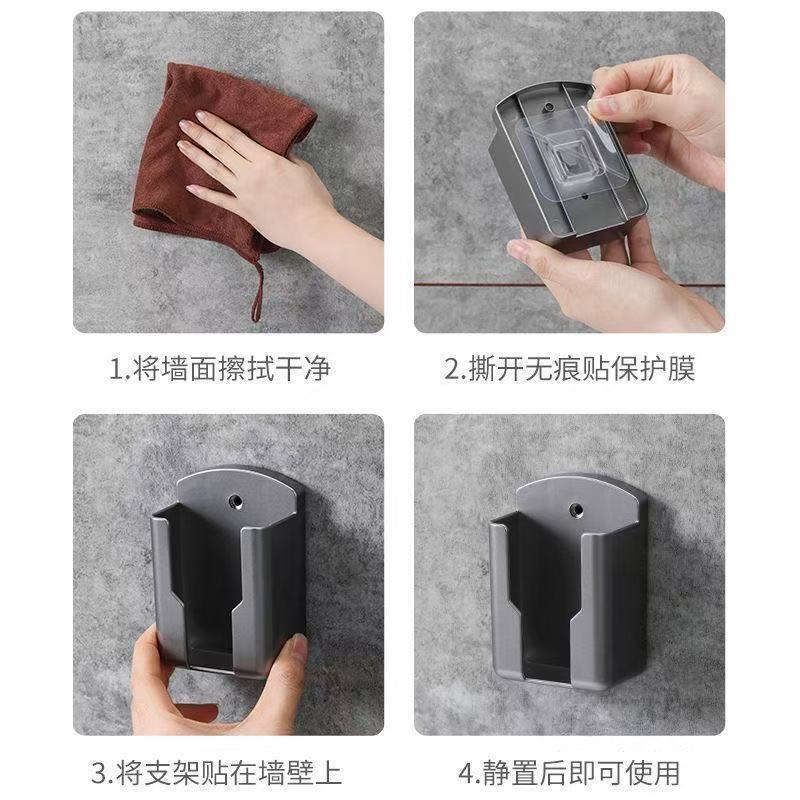 1.将墙面擦拭干净

2.撕开无痕贴保护膜

3.将支架贴在墙壁上

4.静置后即可使用