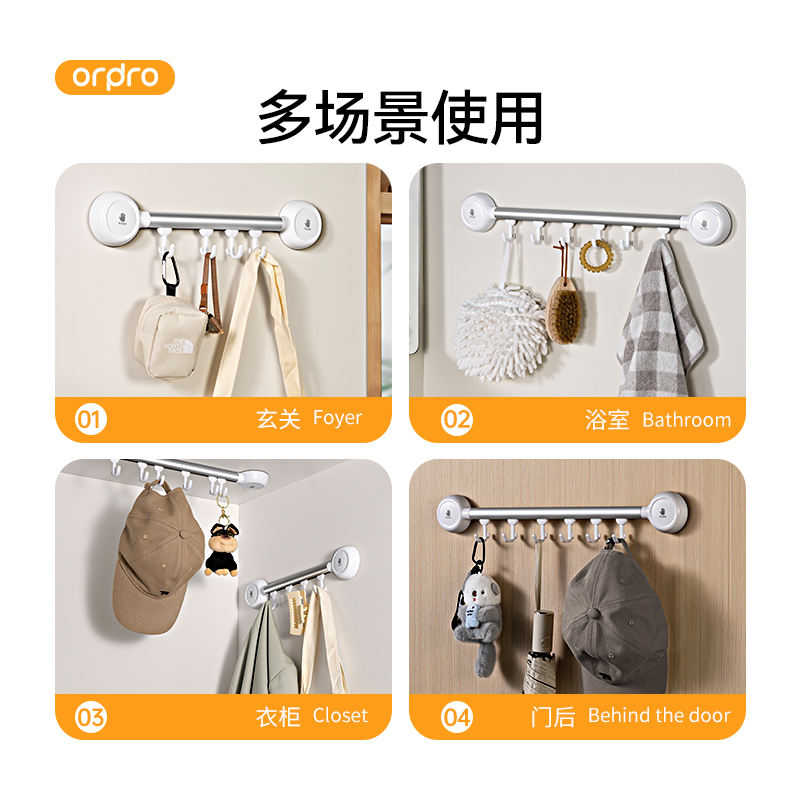 ordro

多场景使用

THE NORTH FACE

01 玄关 Foyer

02 浴室 Bathroom

03 衣柜 Closet

04 门后 Behind the door