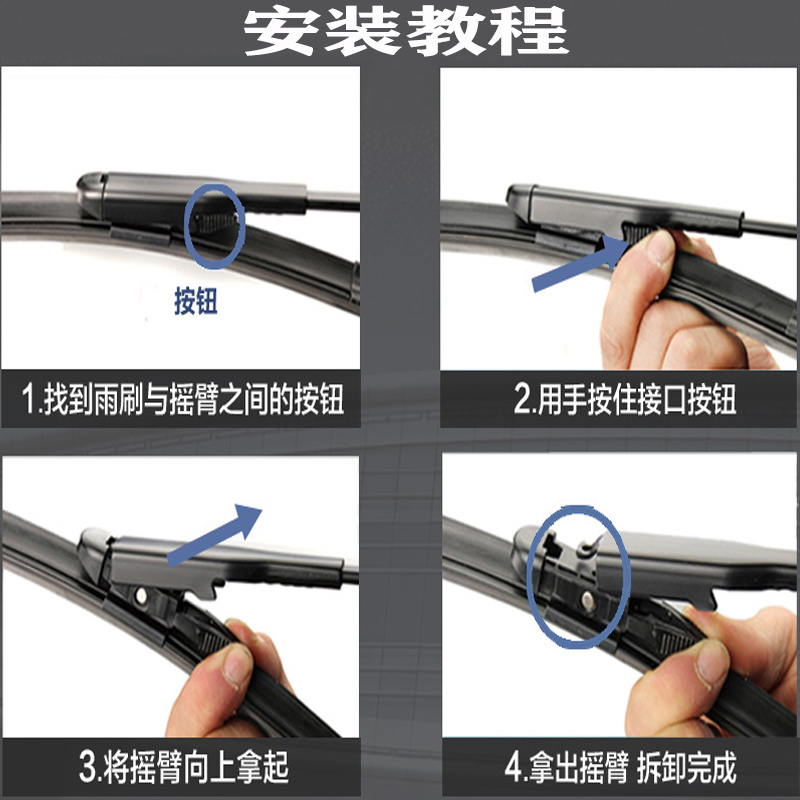 安装教程

按钮

1.找到雨刷与摇臂之间的按钮

2.用手按住接口按钮

3.将摇臂向上拿起

4.拿出摇臂 拆卸完成