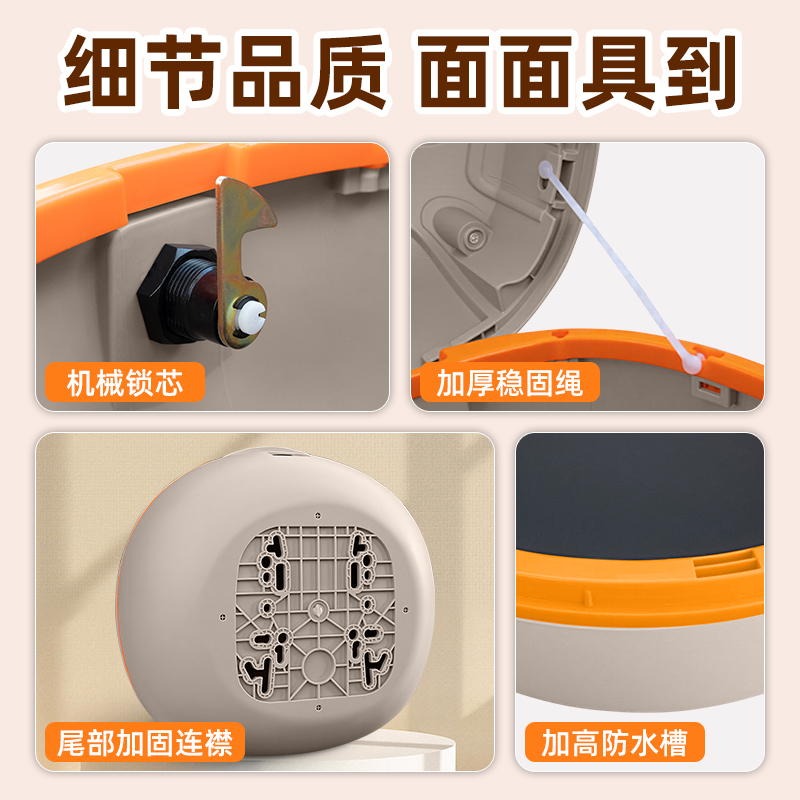 细节品质 面面具到

机械锁芯

加厚稳固绳

尾部加固连襟

加高防水槽