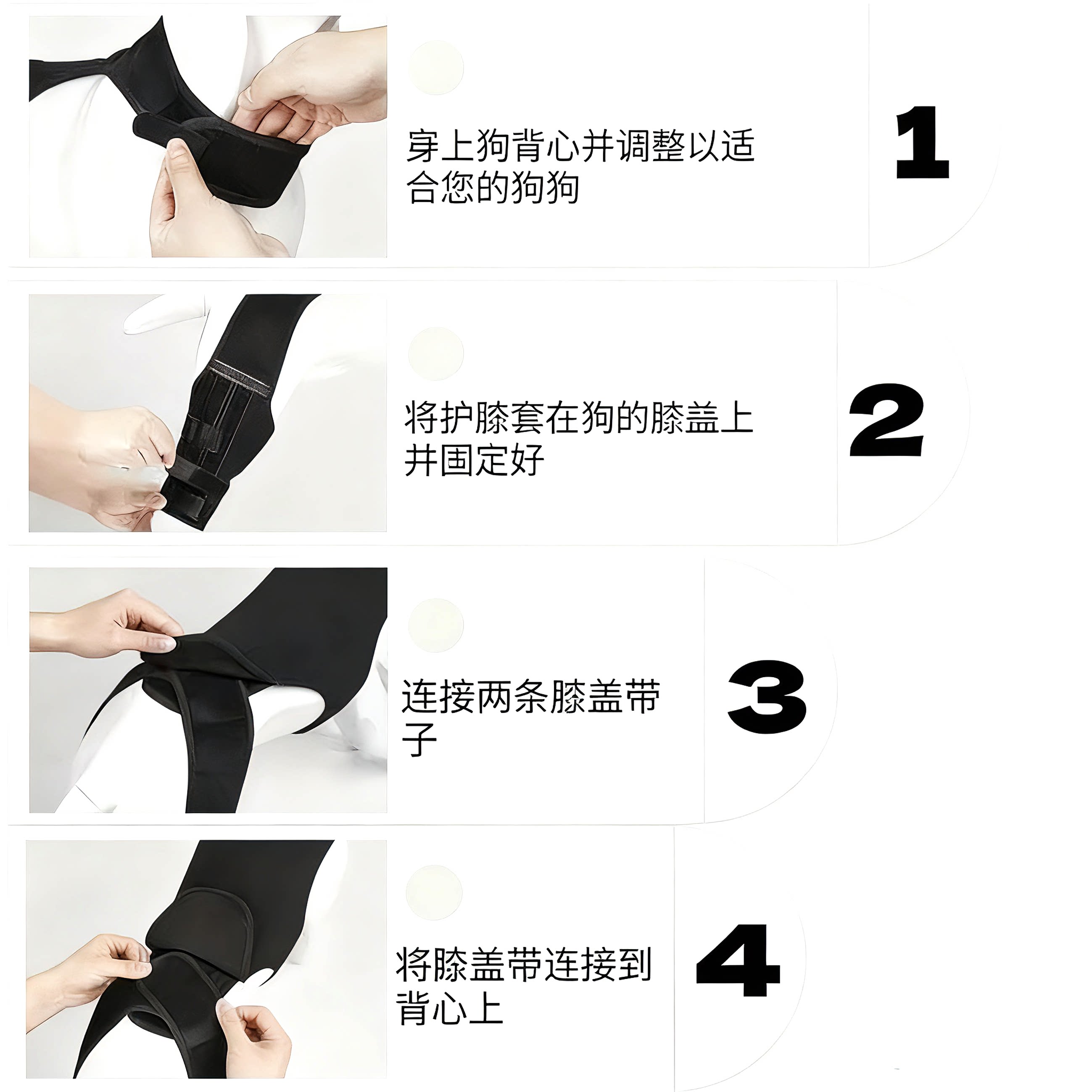 穿上狗背心并调整以适合您的狗狗

1

将护膝套在狗的膝盖上并固定好

2

连接两条膝盖带子

3

将膝盖带连接到背心上

4