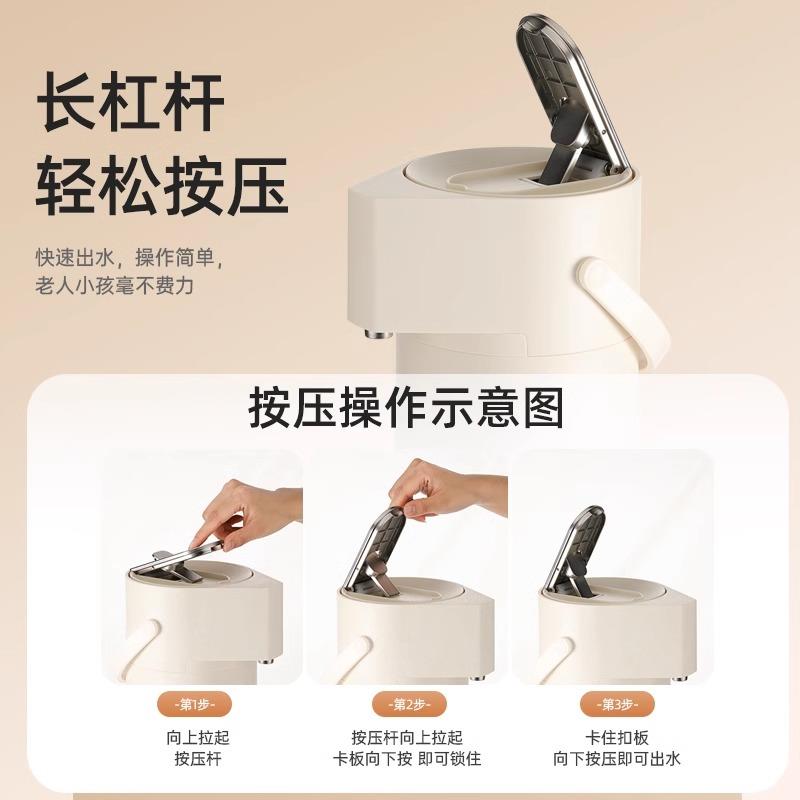 长杠杆
轻松按压

快速出水，操作简单，
老人小孩毫不费力

按压操作示意图

-第1步-
向上拉起
按压杆

-第2步-
按压杆向上拉起
卡板向下按 即可锁住

-第3步-
卡住扣板
向下按压即可出水