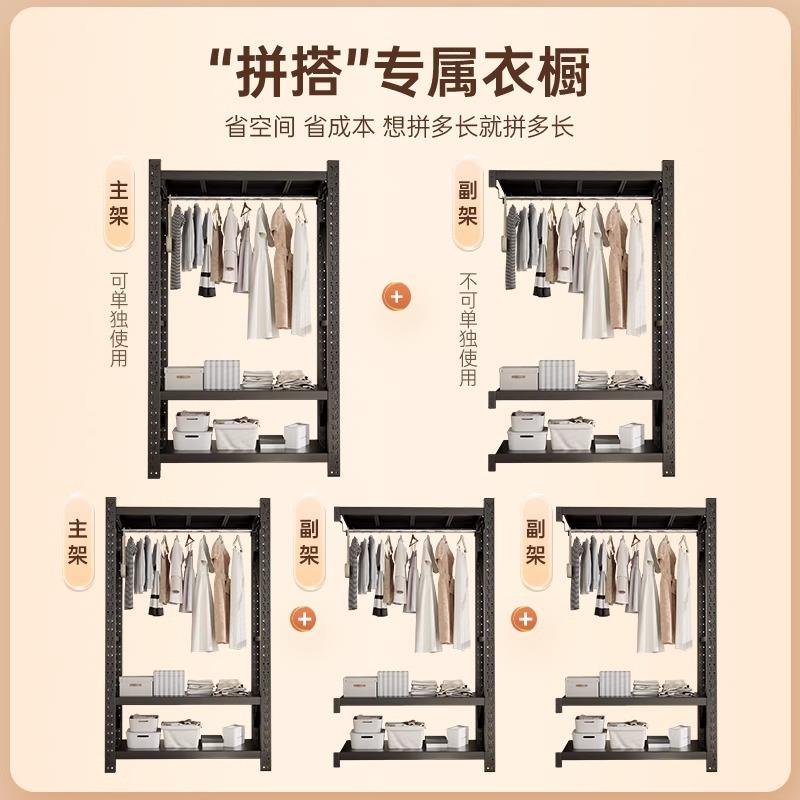 "拼搭"专属衣橱

省空间 省成本 想拼多长就拼多长

主架

可单独使用

+

副架

不可单独使用

主架

+

副架

+

副架