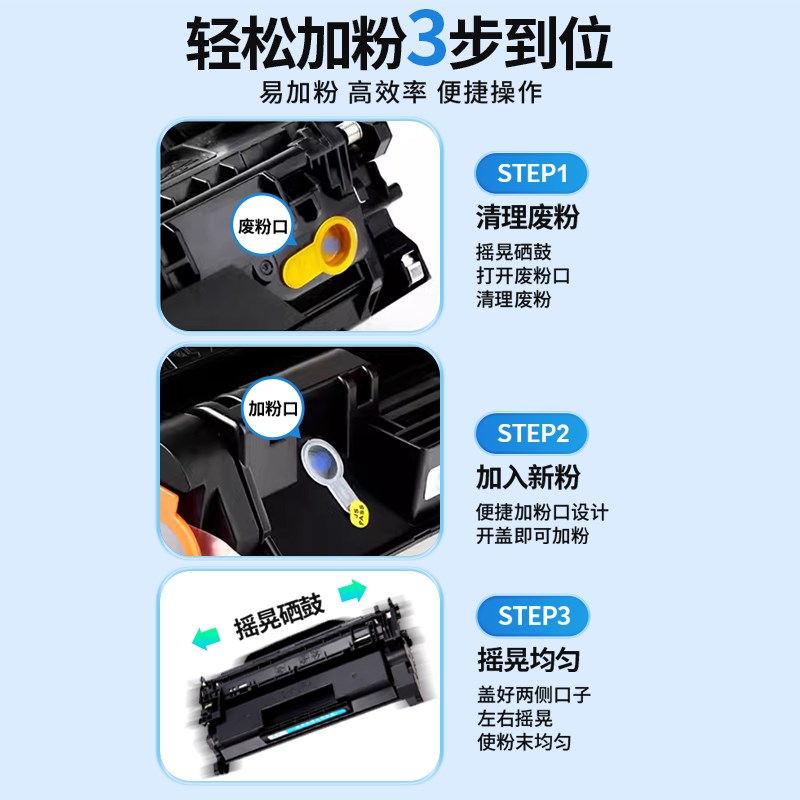 轻松加粉3步到位
易加粉 高效率 便捷操作

废粉口

STEP1
清理废粉
摇晃硒鼓
打开废粉口
清理废粉

加粉口

STEP2
加入新粉
便捷加粉口设计
开盖即可加粉

摇晃硒鼓

STEP3
摇晃均匀
盖好两侧口子
左右摇晃
使粉末均匀