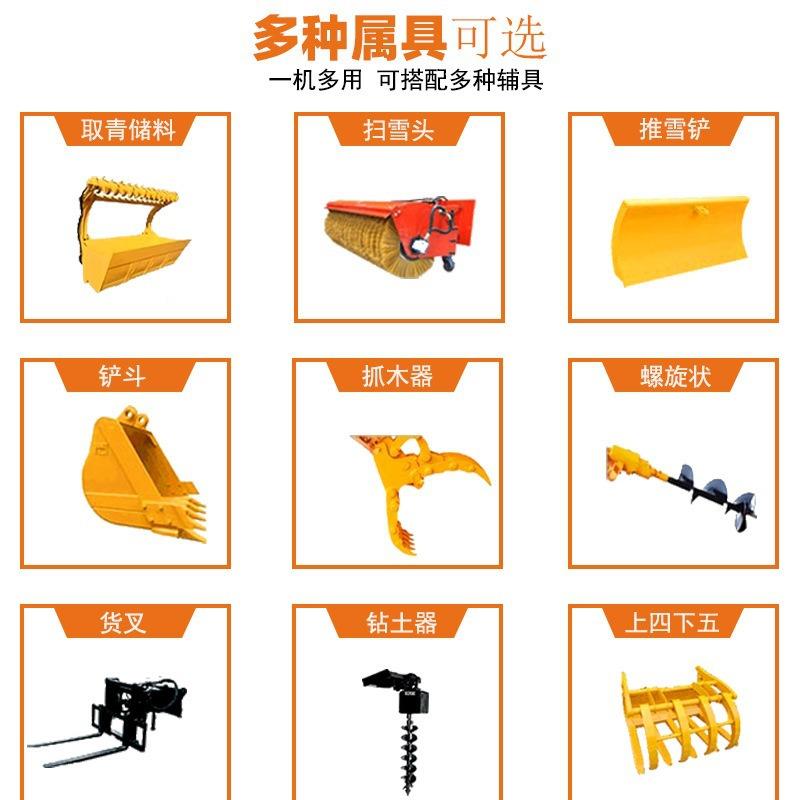 多种属具可选
一机多用 可搭配多种辅具

取青储料

扫雪头

推雪铲

铲斗

抓木器

螺旋状

货叉

钻土器

上四下五