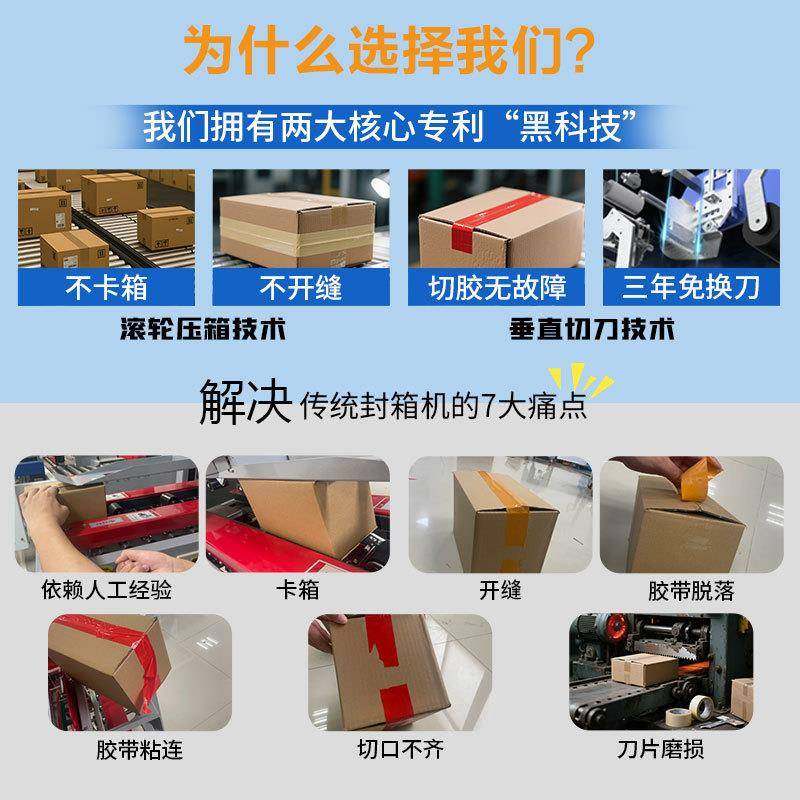 为什么选择我们？

我们拥有两大核心专利“黑科技”

不卡箱

不开缝

切胶无故障

三年免换刀

滚轮压箱技术

垂直切刀技术

解决 传统封箱机的7大痛点

依赖人工经验

卡箱

开缝

胶带脱落

胶带粘连

切口不齐

刀片磨损