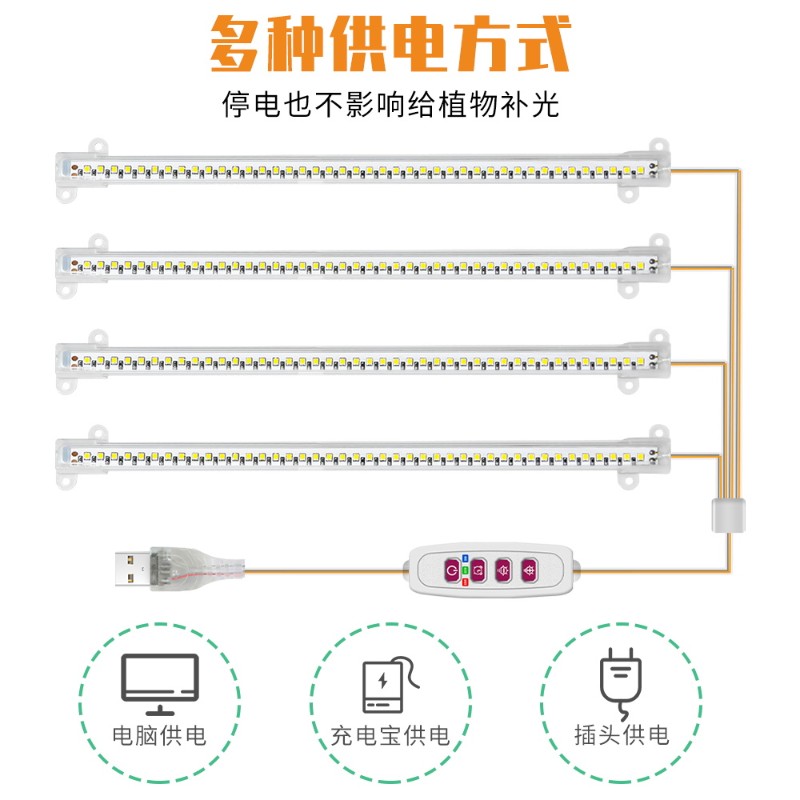 多种供电方式

停电也不影响给植物补光

电脑供电

充电宝供电

插头供电