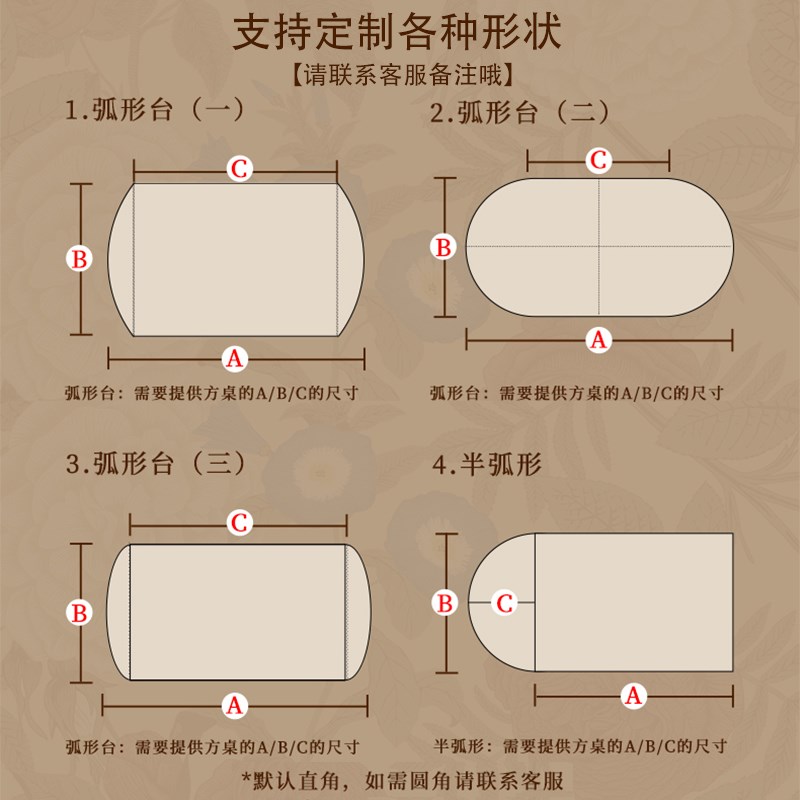 支持定制各种形状
【请联系客服备注哦】

1.弧形台（一）

C
B
A

弧形台：需要提供方桌的A/B/C的尺寸

2.弧形台（二）

C
B
A

弧形台：需要提供方桌的A/B/C的尺寸

3.弧形台（三）

C
B
A

弧形台：需要提供方桌的A/B/C的尺寸

4.半弧形

B
C
A

半弧形：需要提供方桌的A/B/C的尺寸

*默认直角，如需圆角请联系客服