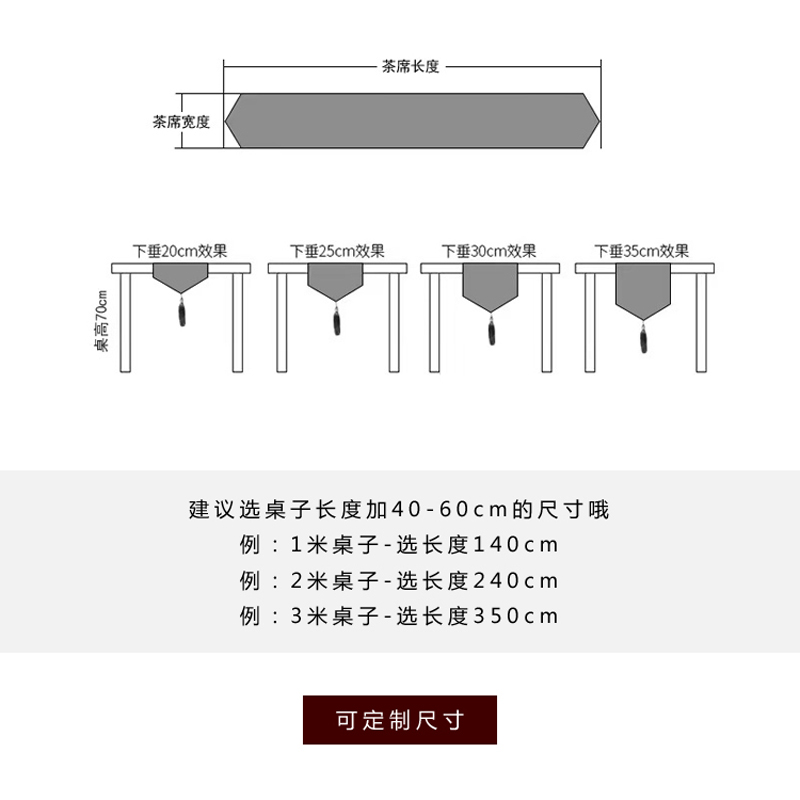 茶席长度

茶席宽度

下垂20cm效果

下垂25cm效果

下垂30cm效果

下垂35cm效果

桌高70cm

建议选桌子长度加40-60cm的尺寸哦
例：1米桌子-选长度140cm
例：2米桌子-选长度240cm
例：3米桌子-选长度350cm

可定制尺寸