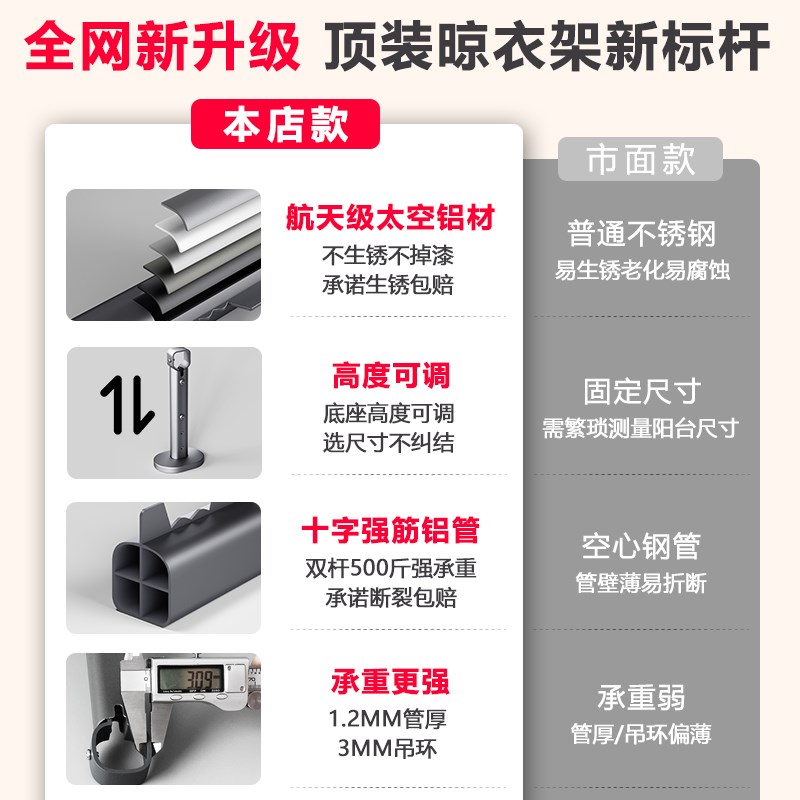 全网新升级 顶装晾衣架新标杆

本店款

航天级太空铝材
不生锈不掉漆
承诺生锈包赔

高度可调
底座高度可调
选尺寸不纠结

十字强筋铝管
双杆500斤强承重
承诺断裂包赔

3.09

承重更强
1.2MM管厚
3MM吊环

市面款

普通不锈钢
易生锈老化易腐蚀

固定尺寸
需繁琐测量阳台尺寸

空心钢管
管壁薄易折断

承重弱
管厚/吊环偏薄