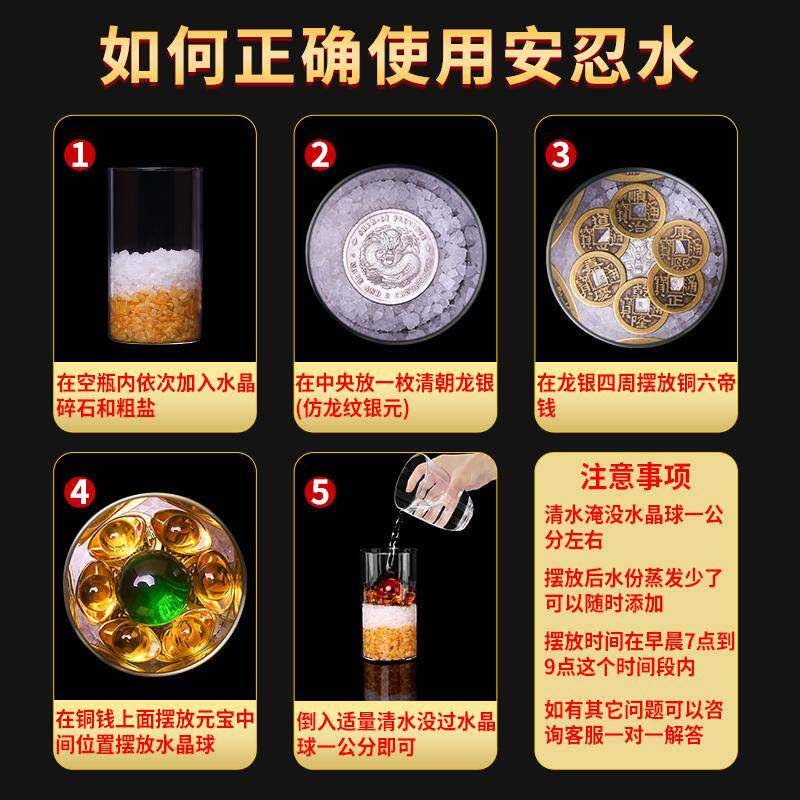 如何正确使用安忍水

1
在空瓶内依次加入水晶碎石和粗盐

2
在中央放一枚清朝龙银(仿龙纹银元)

3
在龙银四周摆放铜六帝钱

4
在铜钱上面摆放元宝中间位置摆放水晶球

5
倒入适量清水没过水晶球一公分即可

注意事项
清水淹没水晶球一公分左右
摆放后水份蒸发少了可以随时添加
摆放时间在早晨7点到9点这个时间段内
如有其它问题可以咨询客服一对一解答