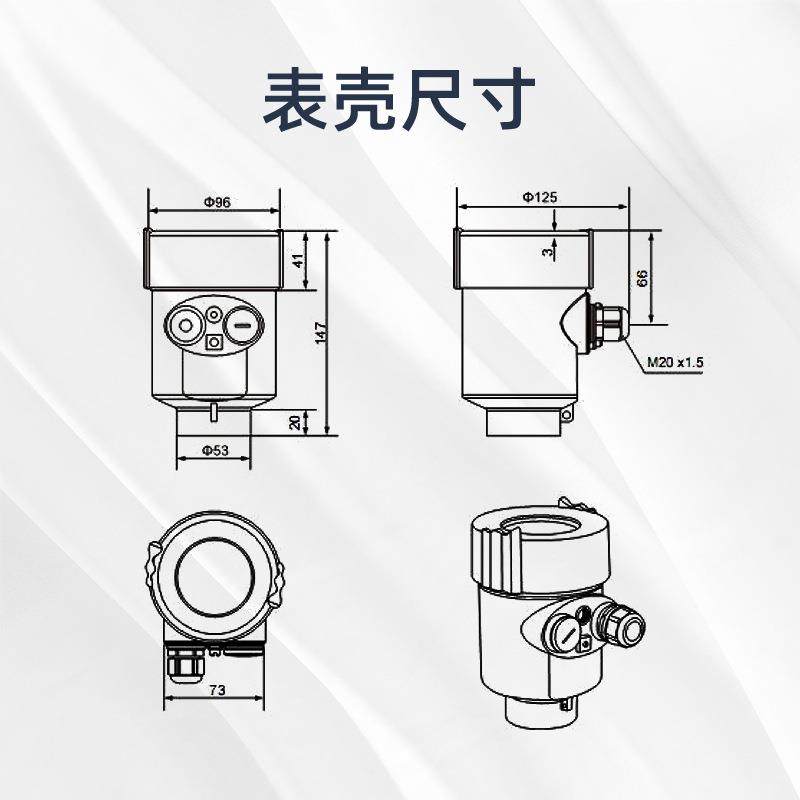 表壳尺寸

Φ96

41

147

20

Φ53

Φ125

3

66

M20 x1.5

73