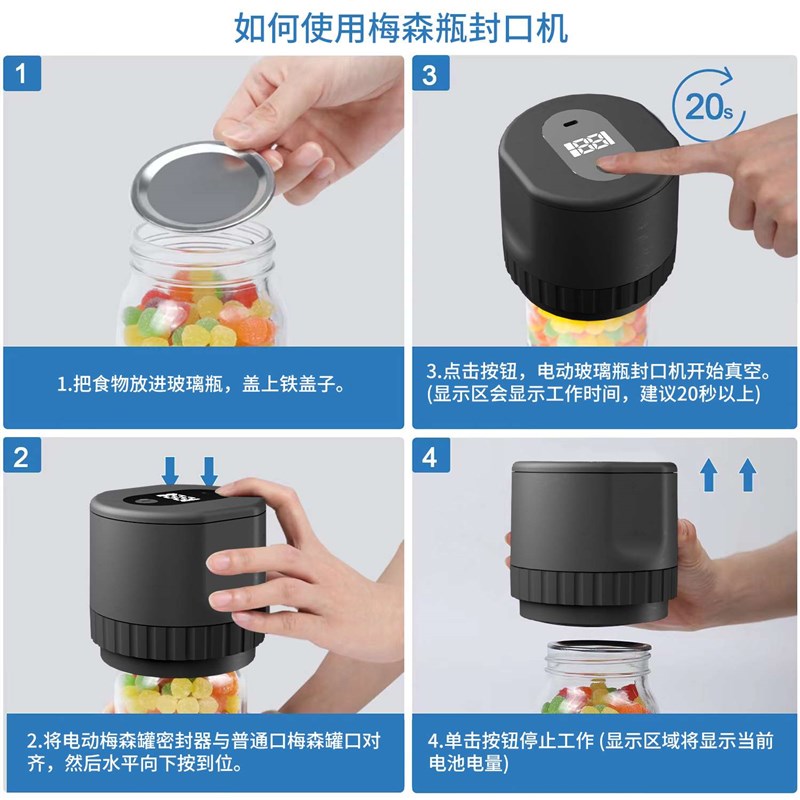 如何使用梅森瓶封口机

1

1.把食物放进玻璃瓶，盖上铁盖子。

3

20s

3.点击按钮，电动玻璃瓶封口机开始真空。(显示区会显示工作时间，建议20秒以上)

2

2.将电动梅森罐密封器与普通口梅森罐口对齐，然后水平向下按到位。

4

4.单击按钮停止工作 (显示区域将显示当前电池电量)