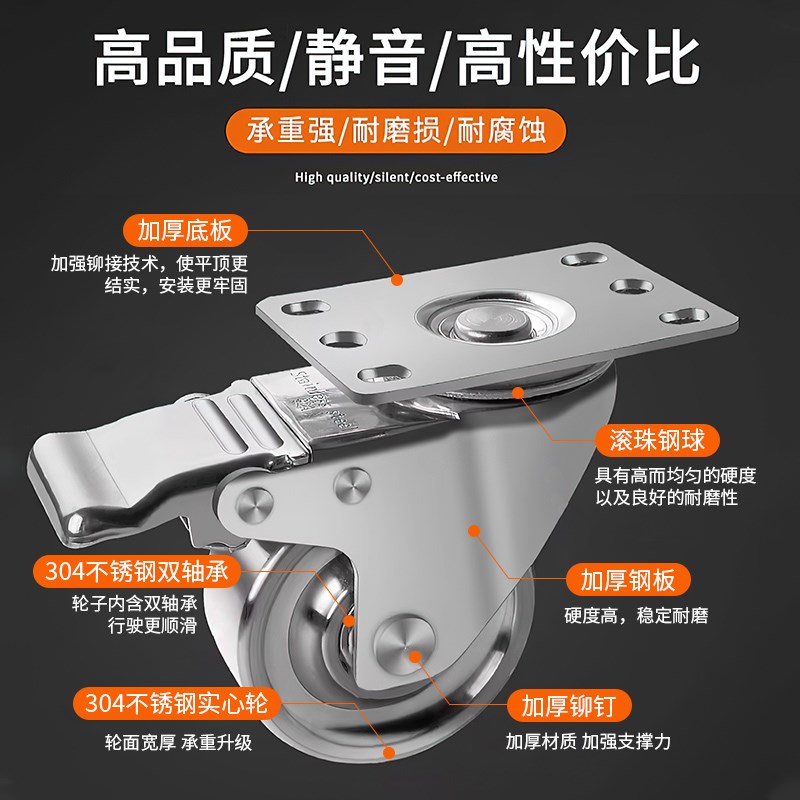 高品质/静音/高性价比

承重强/耐磨损/耐腐蚀

High quality/silent/cost-effective

加厚底板
加强铆接技术，使平顶更结实，安装更牢固

stainless steel

滚珠钢球
具有高而均匀的硬度以及良好的耐磨性

304不锈钢双轴承
轮子内含双轴承行驶更顺滑

加厚钢板
硬度高，稳定耐磨

304不锈钢实心轮
轮面宽厚 承重升级

加厚铆钉
加厚材质 加强支撑力