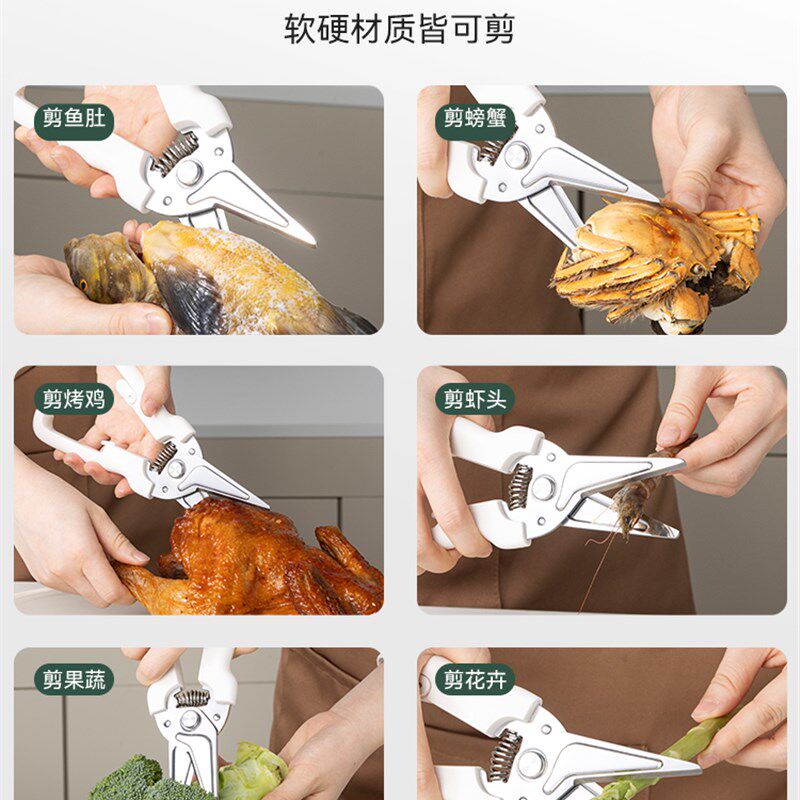 软硬材质皆可剪

剪鱼肚

剪螃蟹

剪烤鸡

剪虾头

剪果蔬

剪花卉