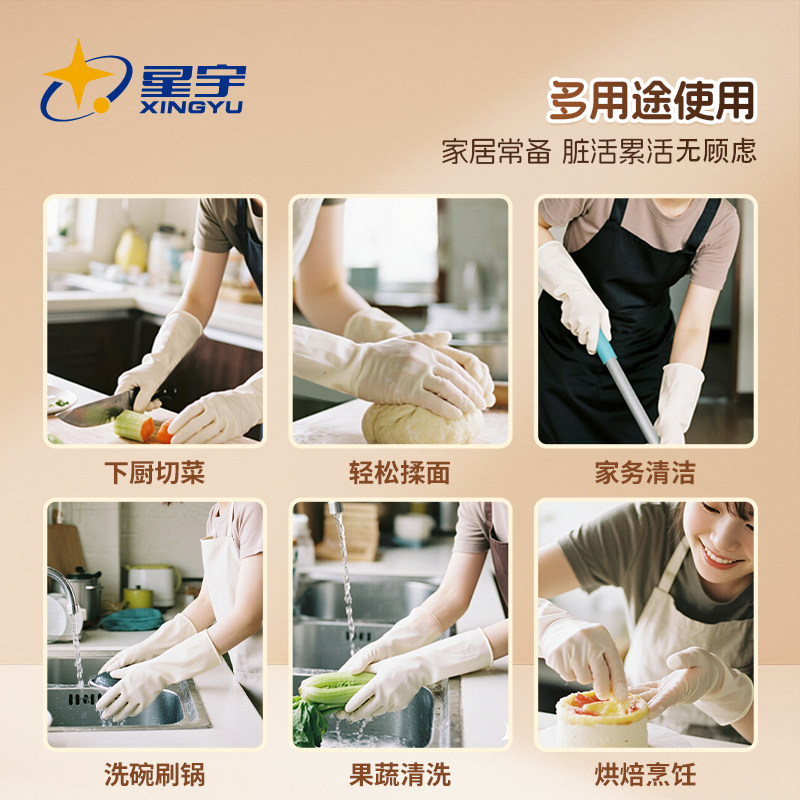 星宇
XINGYU

多用途使用
家居常备 脏活累活无顾虑

下厨切菜

轻松揉面

家务清洁

洗碗刷锅

果蔬清洗

烘焙烹饪