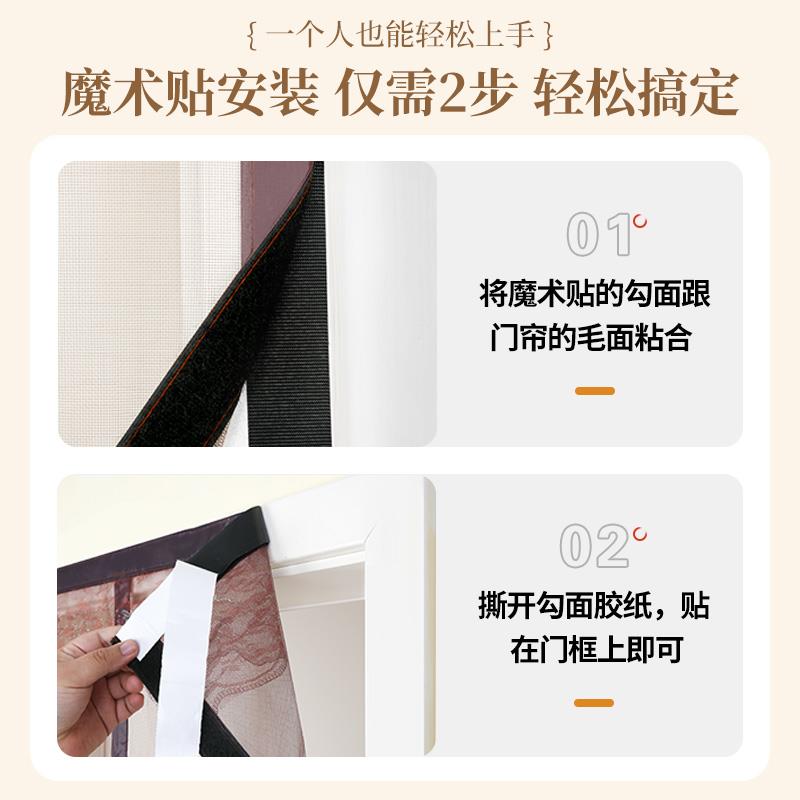 { 一个人也能轻松上手 }

魔术贴安装 仅需2步 轻松搞定

01

将魔术贴的勾面跟门帘的毛面粘合

02

撕开勾面胶纸，贴在门框上即可