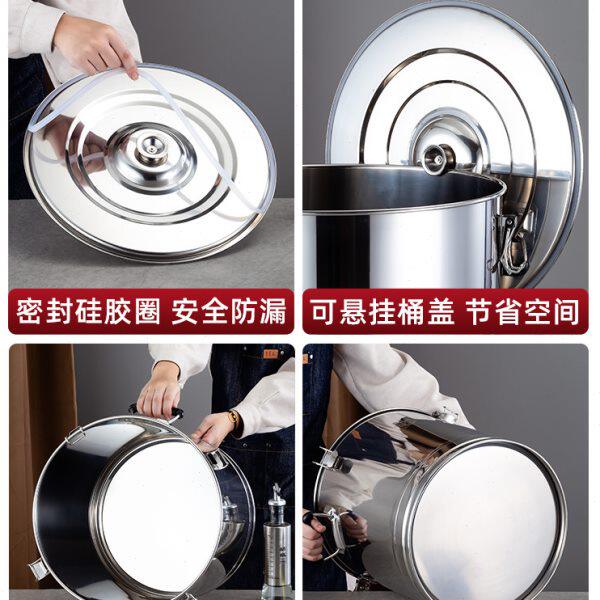 密封硅胶圈 安全防漏

可悬挂桶盖 节省空间