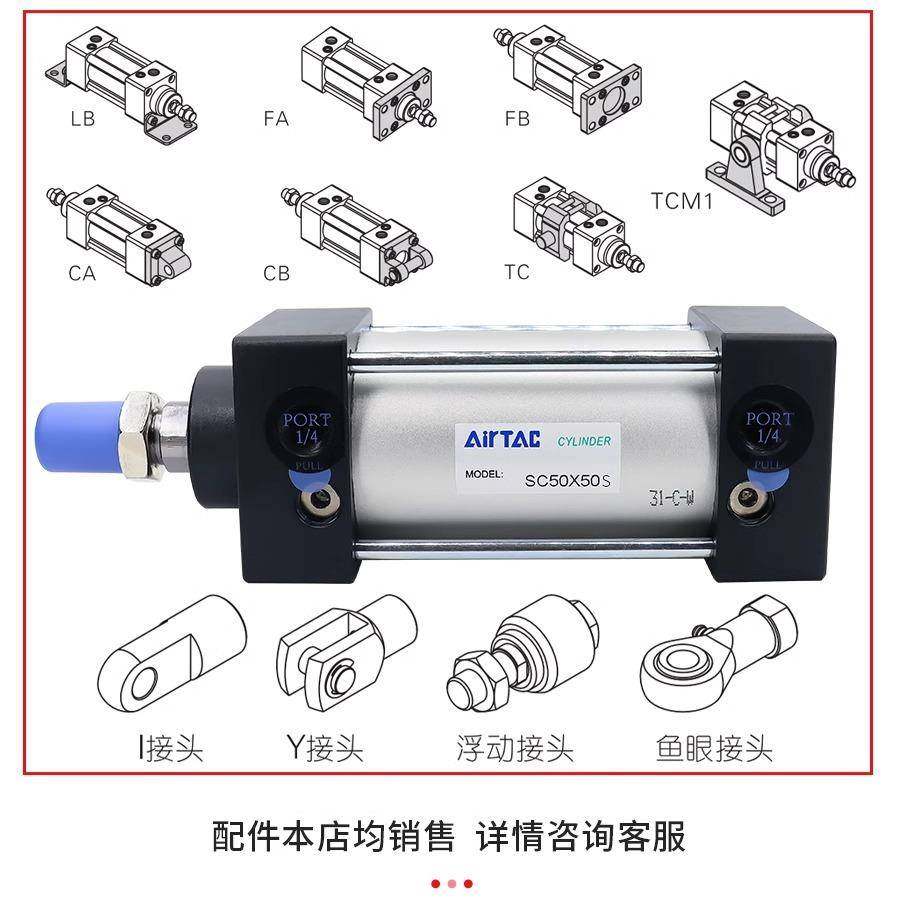 LB
FA
FB
TCM1
CA
CB
TC

PORT 1/4
PULL

AirTAC CYLINDER
MODEL: SC50X50S
31-C-W

PORT 1/4
PULL

I接头
Y接头
浮动接头
鱼眼接头

配件本店均销售 详情咨询客服