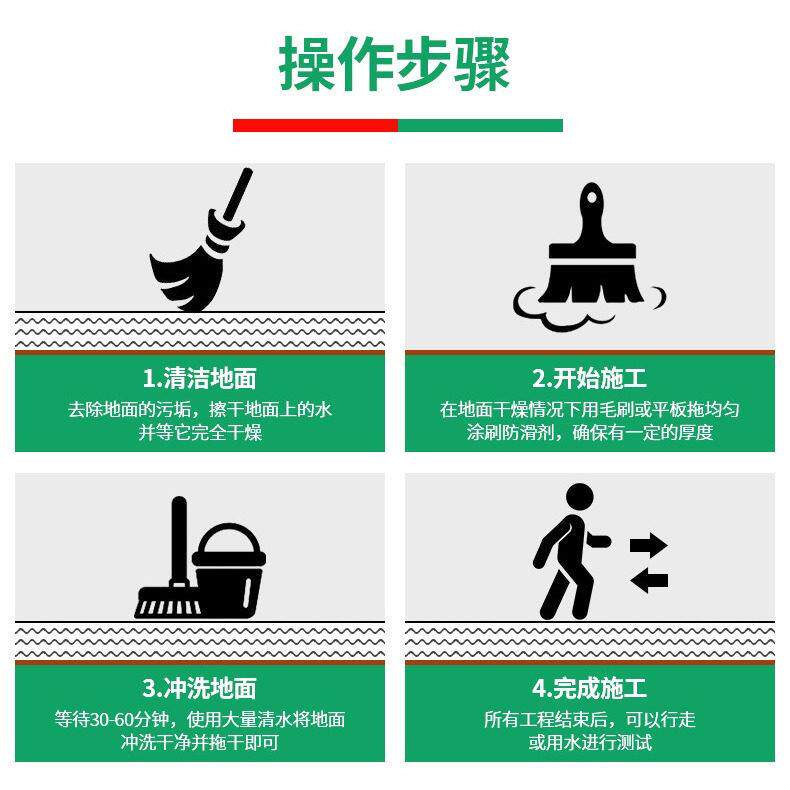 操作步骤

1.清洁地面
去除地面的污垢，擦干地面上的水并等它完全干燥

2.开始施工
在地面干燥情况下用毛刷或平板拖均匀涂刷防滑剂，确保有一定的厚度

3.冲洗地面
等待30-60分钟，使用大量清水将地面冲洗干净并拖干即可

4.完成施工
所有工程结束后，可以行走或用水进行测试