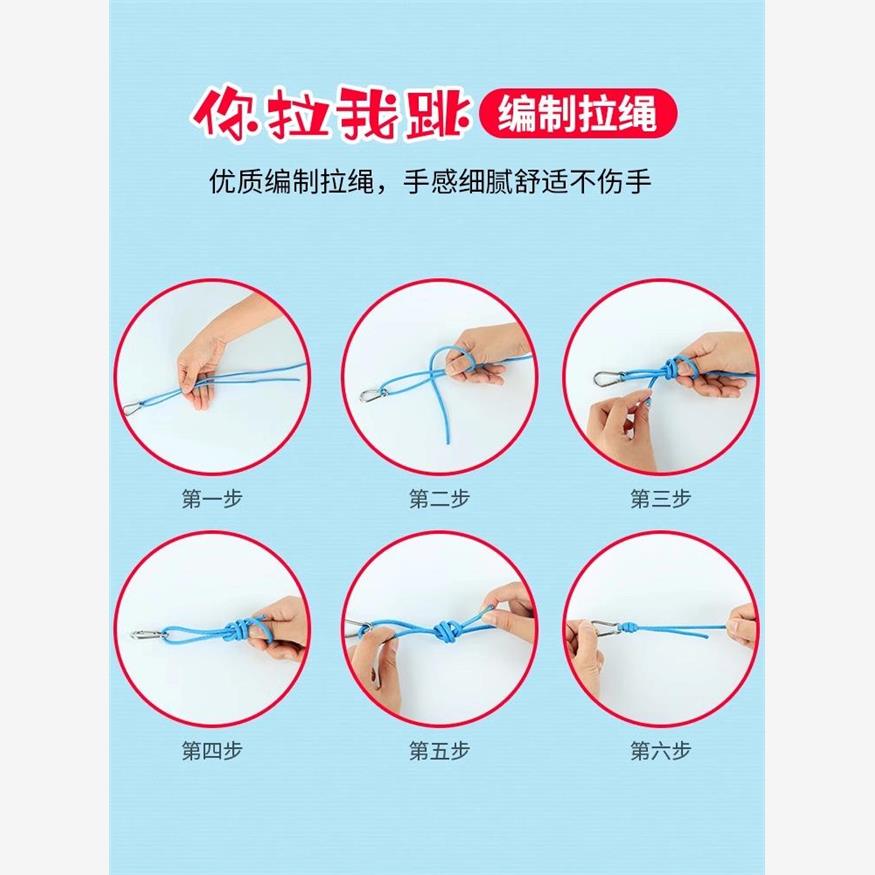 你拉我跳 编制拉绳

优质编制拉绳，手感细腻舒适不伤手

第一步

第二步

第三步

第四步

第五步

第六步