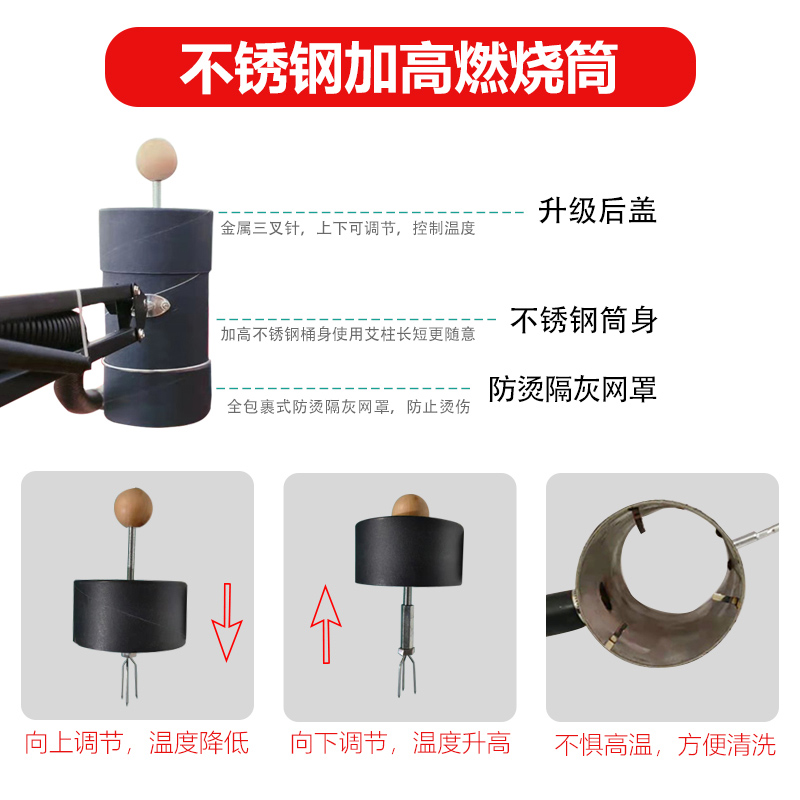 不锈钢加高燃烧筒

升级后盖
金属三叉针，上下可调节，控制温度

不锈钢筒身
加高不锈钢桶身使用艾柱长短更随意

防烫隔灰网罩
全包裹式防烫隔灰网罩，防止烫伤

向上调节，温度降低

向下调节，温度升高

不惧高温，方便清洗