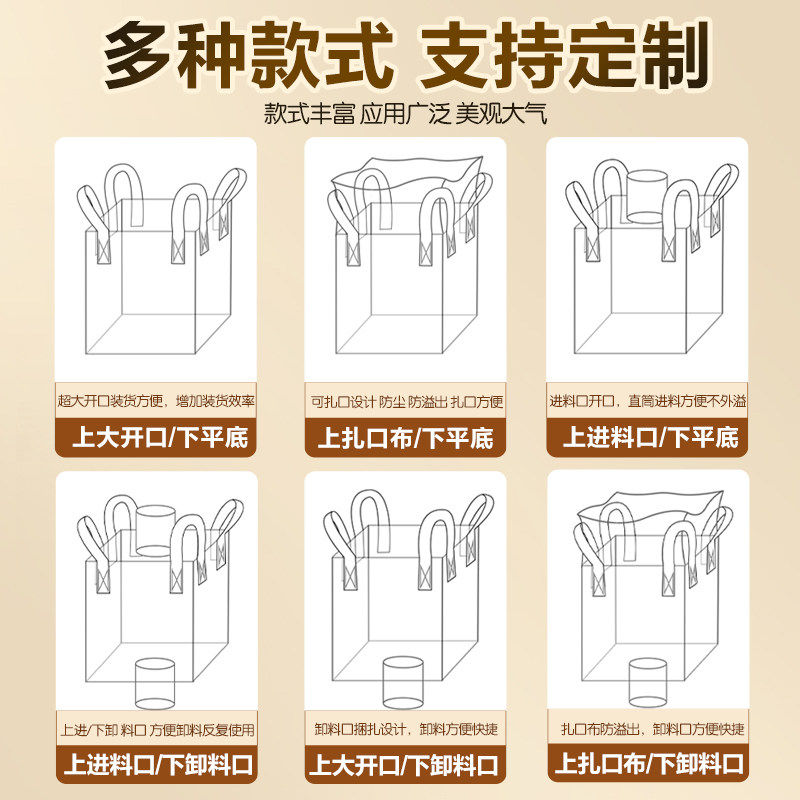 多种款式 支持定制

款式丰富 应用广泛 美观大气

超大开口装货方便，增加装货效率

上大开口/下平底

可扎口设计 防尘 防溢出 扎口方便

上扎口布/下平底

进料口开口，直筒进料方便不外溢

上进料口/下平底

上进/下卸 料口 方便卸料反复使用

上进料口/下卸料口

卸料口捆扎设计，卸料方便快捷

上大开口/下卸料口

扎口布防溢出，卸料口方便快捷

上扎口布/下卸料口