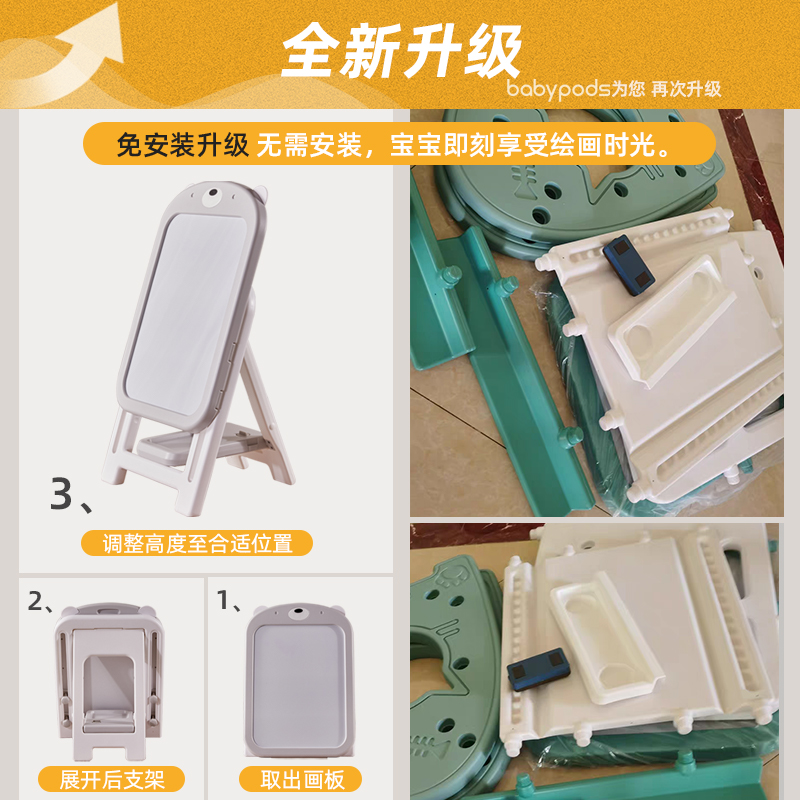 全新升级
babypods为您 再次升级

免安装升级 无需安装，宝宝即刻享受绘画时光。

3、
调整高度至合适位置

2、
展开后支架

1、
取出画板