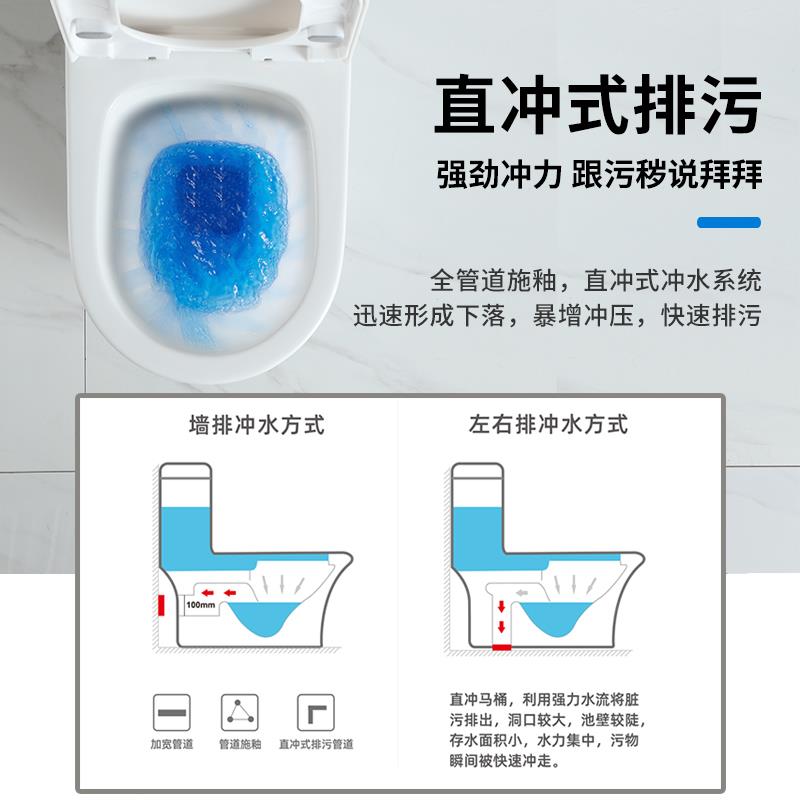 直冲式排污

强劲冲力 跟污秽说拜拜

全管道施釉，直冲式冲水系统
迅速形成下落，暴增冲压，快速排污

墙排冲水方式

100mm

加宽管道

管道施釉

直冲式排污管道

左右排冲水方式

直冲马桶，利用强力水流将脏污排出，洞口较大，池壁较陡，存水面积小，水力集中，污物瞬间被快速冲走。