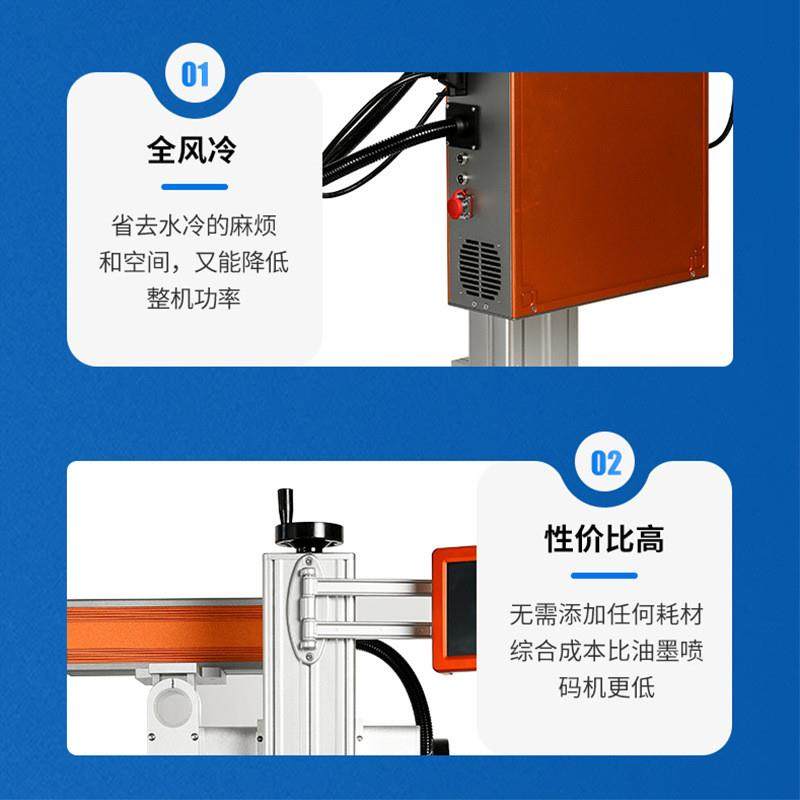 01

全风冷

省去水冷的麻烦和空间，又能降低整机功率

02

性价比高

无需添加任何耗材综合成本比油墨喷码机更低