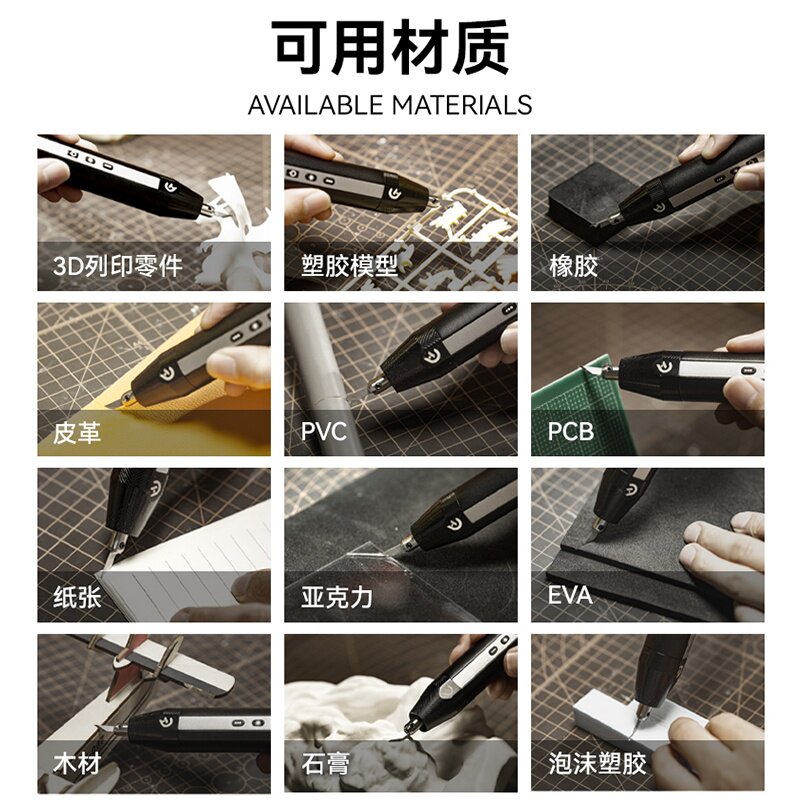 可用材质
AVAILABLE MATERIALS

3D列印零件

塑胶模型

橡胶

皮革

PVC

PCB

纸张

亚克力

EVA

木材

石膏

泡沫塑胶