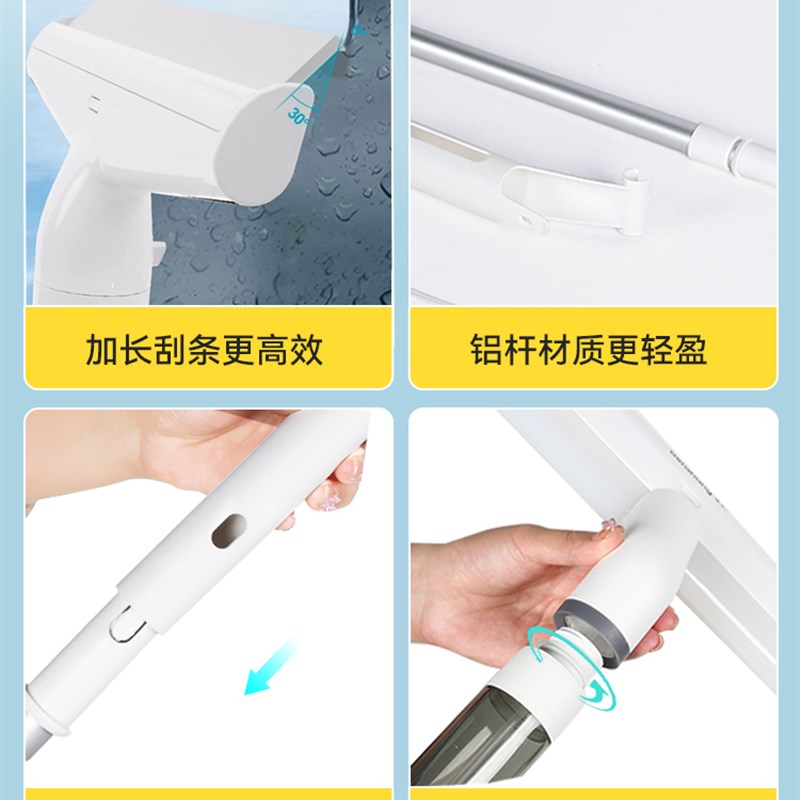 30°

加长刮条更高效

铝杆材质更轻盈