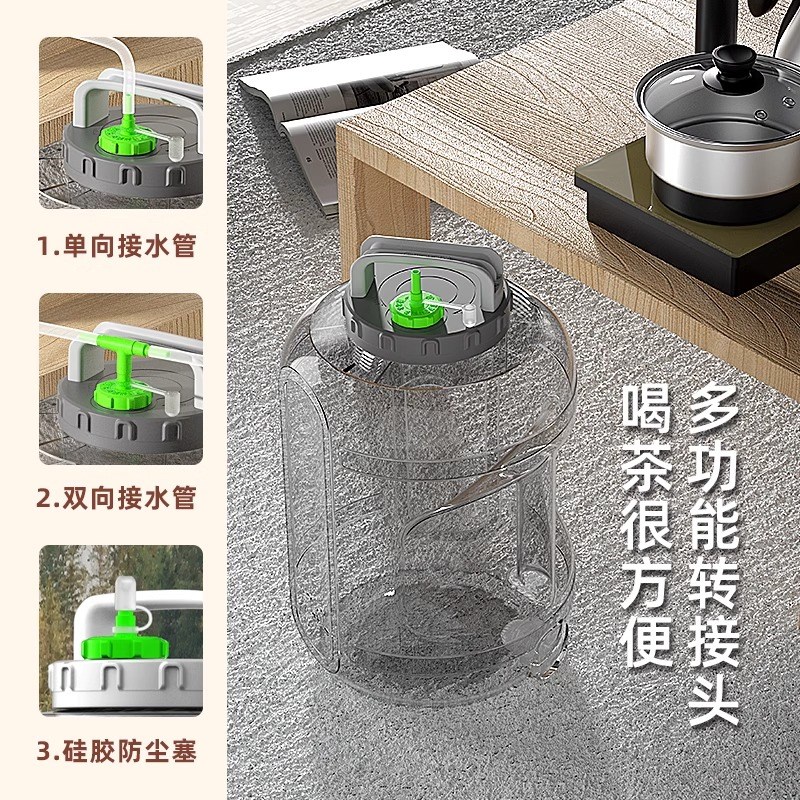 1.单向接水管

2.双向接水管

3.硅胶防尘塞

多功能转接头

喝茶很方便