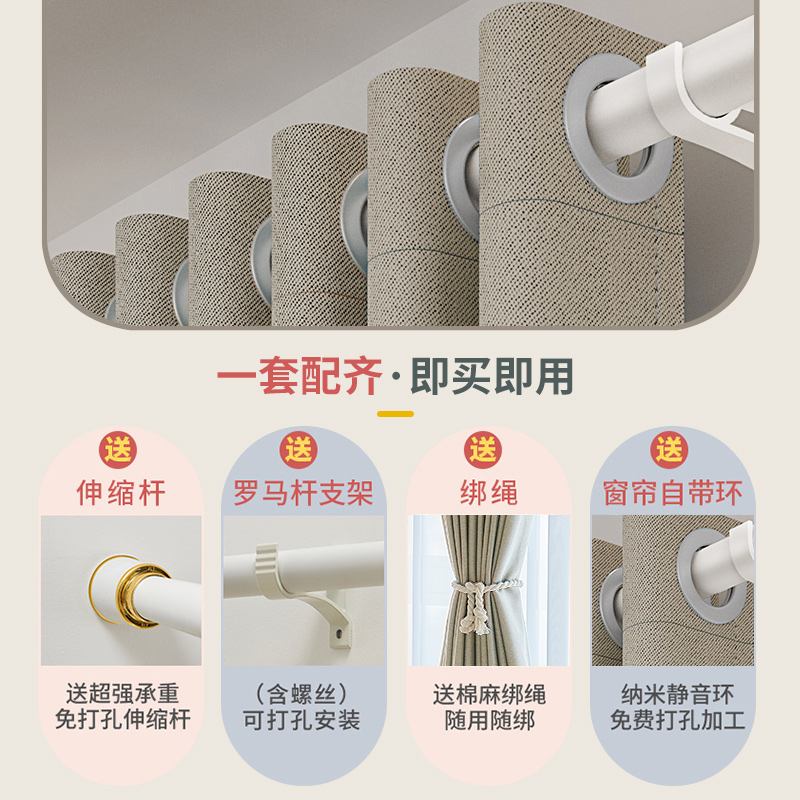 一套配齐·即买即用

送
伸缩杆
送超强承重
免打孔伸缩杆

送
罗马杆支架
（含螺丝）
可打孔安装

送
绑绳
送棉麻绑绳
随用随绑

送
窗帘自带环
纳米静音环
免费打孔加工