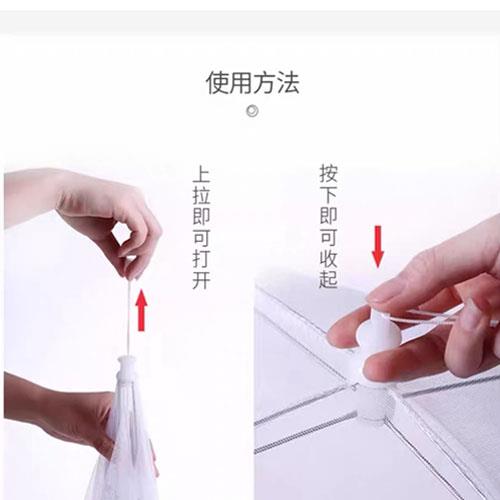 使用方法

上拉即可打开

按下即可收起