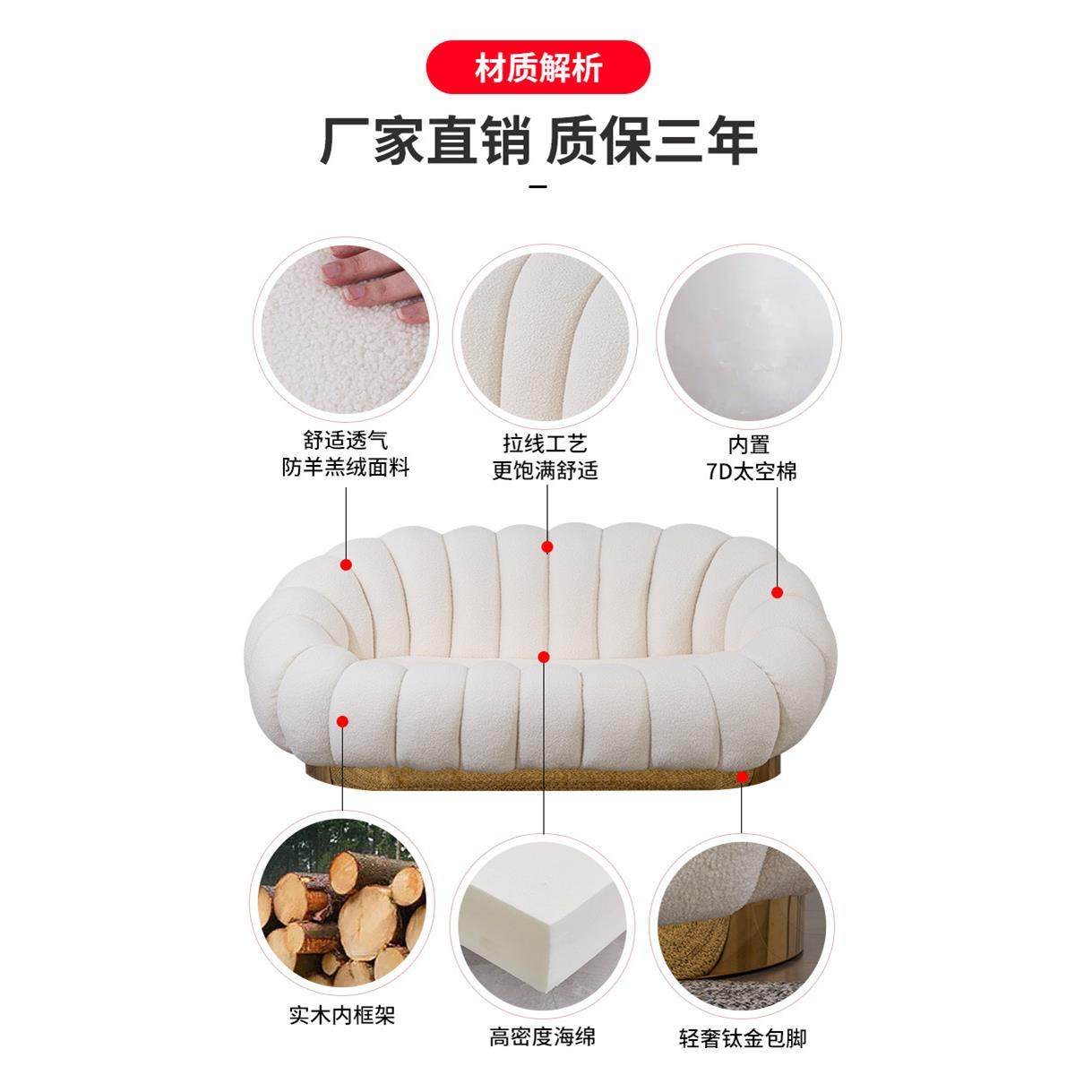 材质解析

厂家直销 质保三年

舒适透气
防羊羔绒面料

拉线工艺
更饱满舒适

内置
7D太空棉

实木内框架

高密度海绵

轻奢钛金包脚