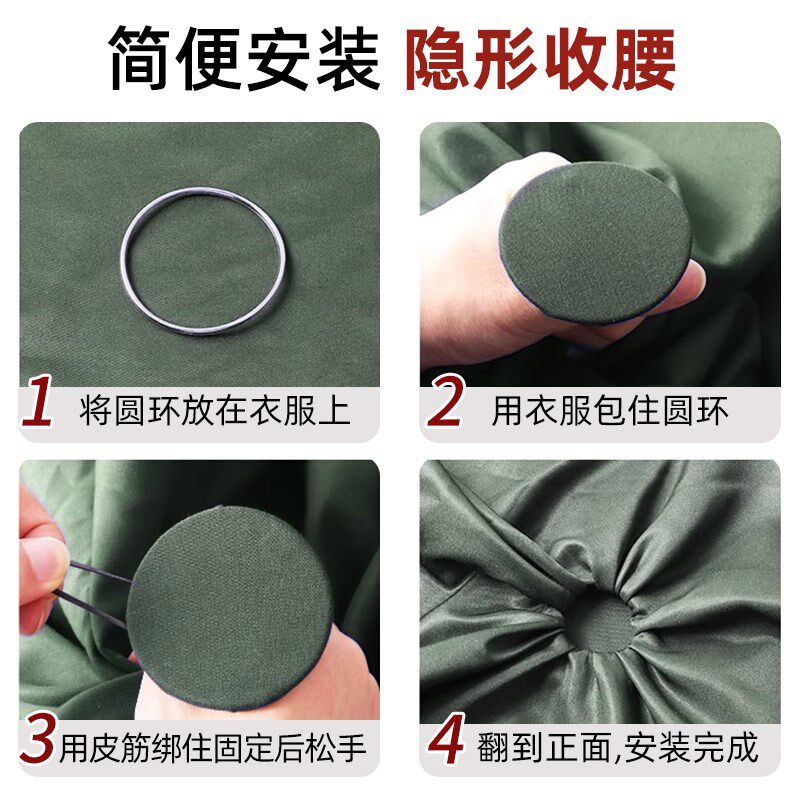 简便安装 隐形收腰

1 将圆环放在衣服上

2 用衣服包住圆环

3 用皮筋绑住固定后松手

4 翻到正面,安装完成