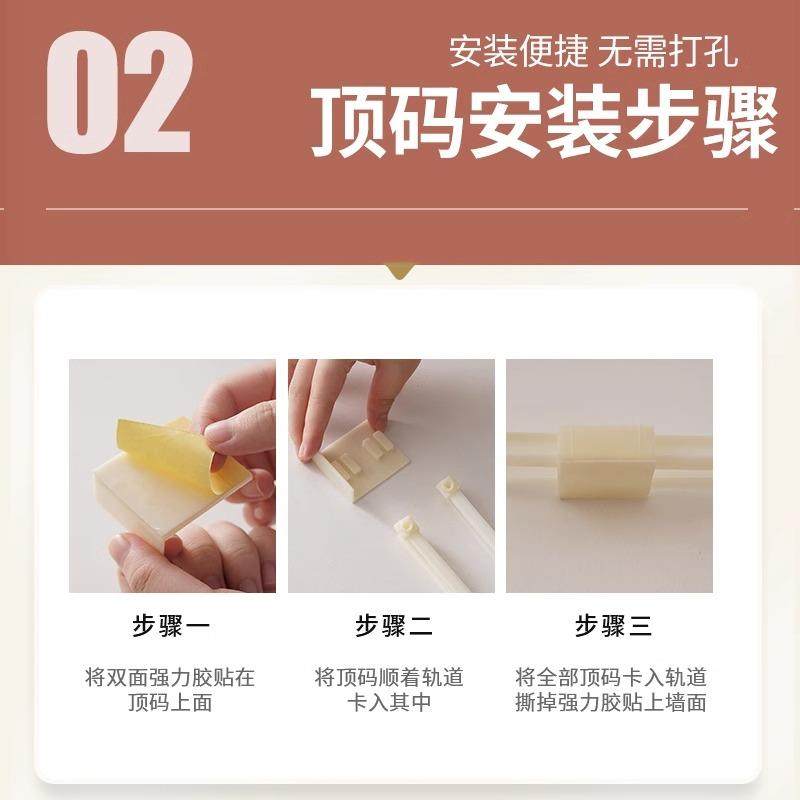 02

安装便捷 无需打孔

顶码安装步骤

步骤一

将双面强力胶贴在顶码上面

步骤二

将顶码顺着轨道卡入其中

步骤三

将全部顶码卡入轨道撕掉强力胶贴上墙面