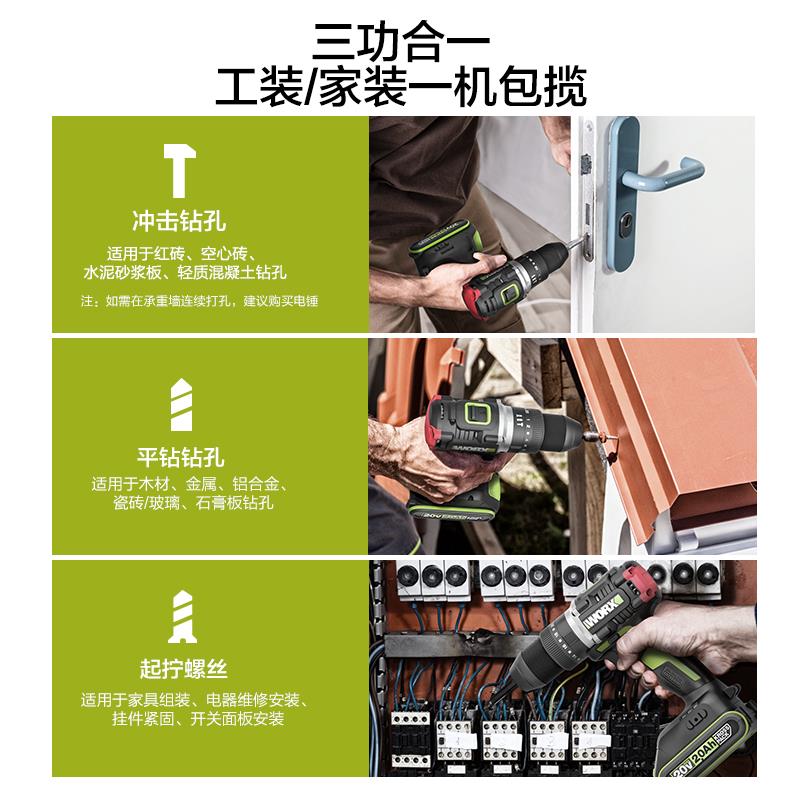 三功合一
工装/家装一机包揽

冲击钻孔

适用于红砖、空心砖、水泥砂浆板、轻质混凝土钻孔

注：如需在承重墙连续打孔，建议购买电锤

平钻钻孔

适用于木材、金属、铝合金、瓷砖/玻璃、石膏板钻孔

起拧螺丝

适用于家具组装、电器维修安装、挂件紧固、开关面板安装

WORX

20V 2.0Ah