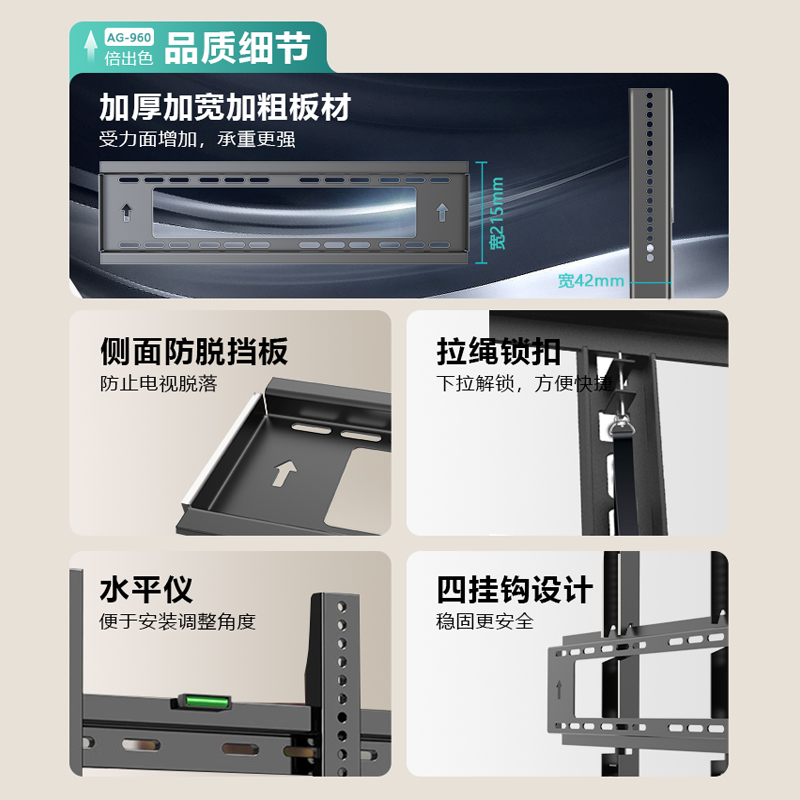 AG-960
倍出色
品质细节

加厚加宽加粗板材
受力面增加，承重更强
宽215mm
宽42mm

侧面防脱挡板
防止电视脱落

拉绳锁扣
下拉解锁，方便快捷

水平仪
便于安装调整角度

四挂钩设计
稳固更安全