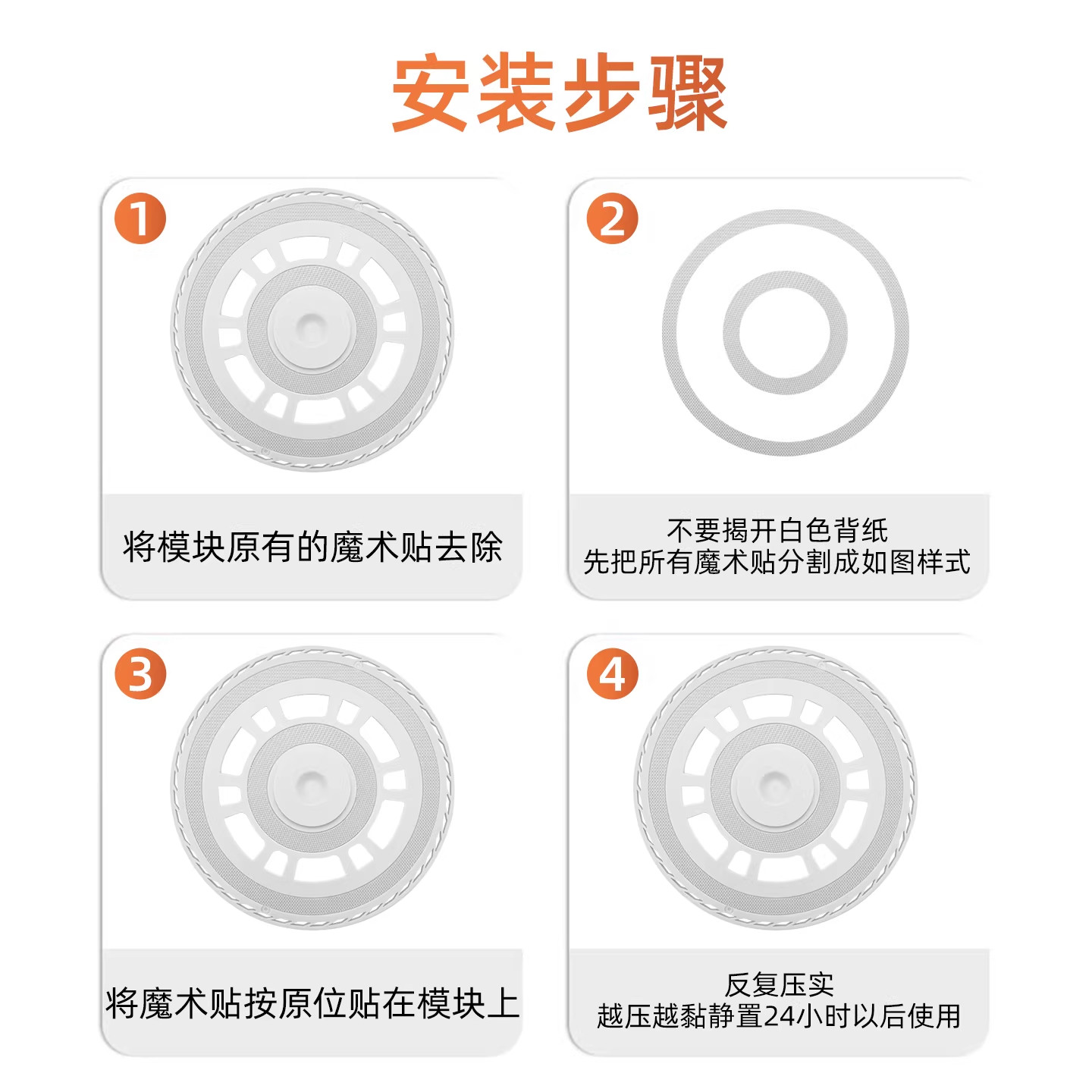 安装步骤

1
将模块原有的魔术贴去除

2
不要揭开白色背纸
先把所有魔术贴分割成如图样式

3
将魔术贴按原位贴在模块上

4
反复压实
越压越黏静置24小时以后使用