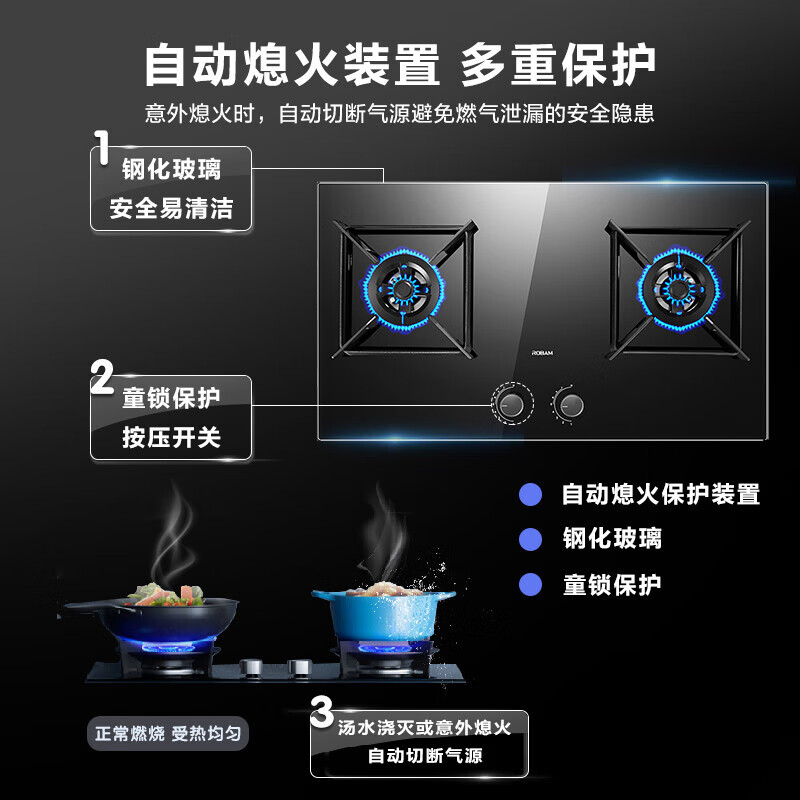 自动熄火装置 多重保护

意外熄火时，自动切断气源避免燃气泄漏的安全隐患

1
钢化玻璃
安全易清洁

ROBAM

2
童锁保护
按压开关

自动熄火保护装置
钢化玻璃
童锁保护

正常燃烧 受热均匀

3
汤水浇灭或意外熄火
自动切断气源