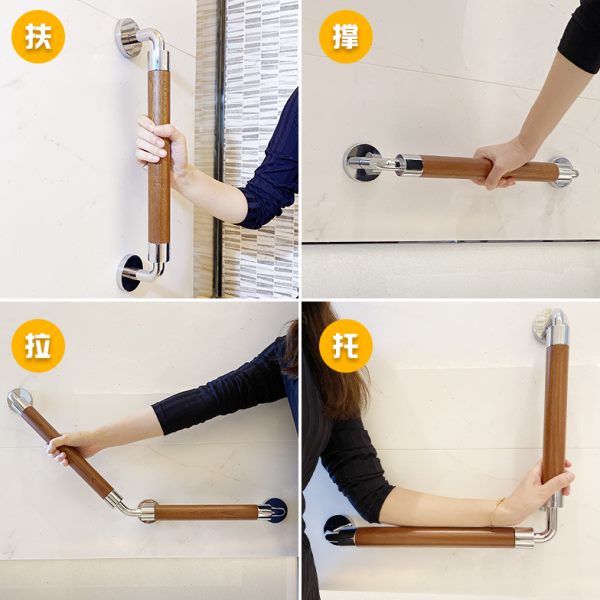 扶

撑

拉

托