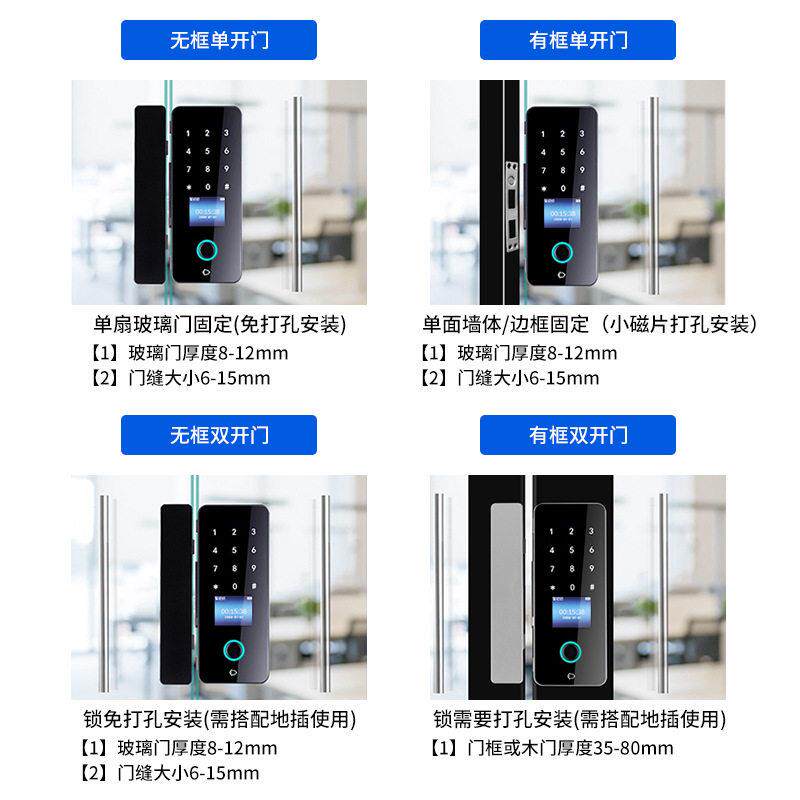 无框单开门

1 2 3
4 5 6
7 8 9
* 0 #
00:15:38

单扇玻璃门固定(免打孔安装)
【1】玻璃门厚度8-12mm
【2】门缝大小6-15mm

有框单开门

1 2 3
4 5 6
7 8 9
* 0 #
00:15:38

单面墙体/边框固定（小磁片打孔安装）
【1】玻璃门厚度8-12mm
【2】门缝大小6-15mm

无框双开门

1 2 3
4 5 6
7 8 9
* 0 #
00:15:38

锁免打孔安装(需搭配地插使用)
【1】玻璃门厚度8-12mm
【2】门缝大小6-15mm

有框双开门

1 2 3
4 5 6
7 8 9
* 0 #
00:15:38

锁需要打孔安装(需搭配地插使用)
【1】门框或木门厚度35-80mm