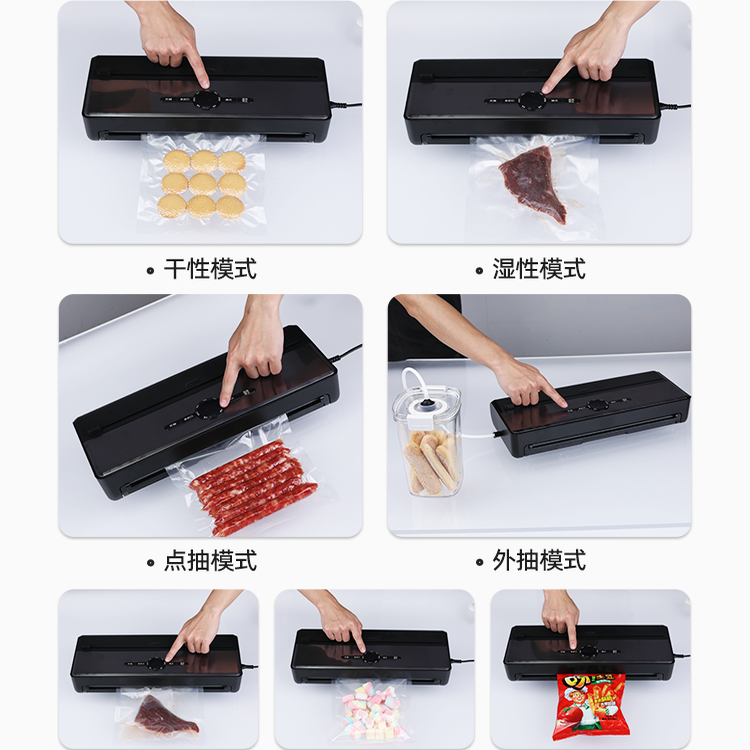 • 干性模式

• 湿性模式

• 点抽模式

• 外抽模式