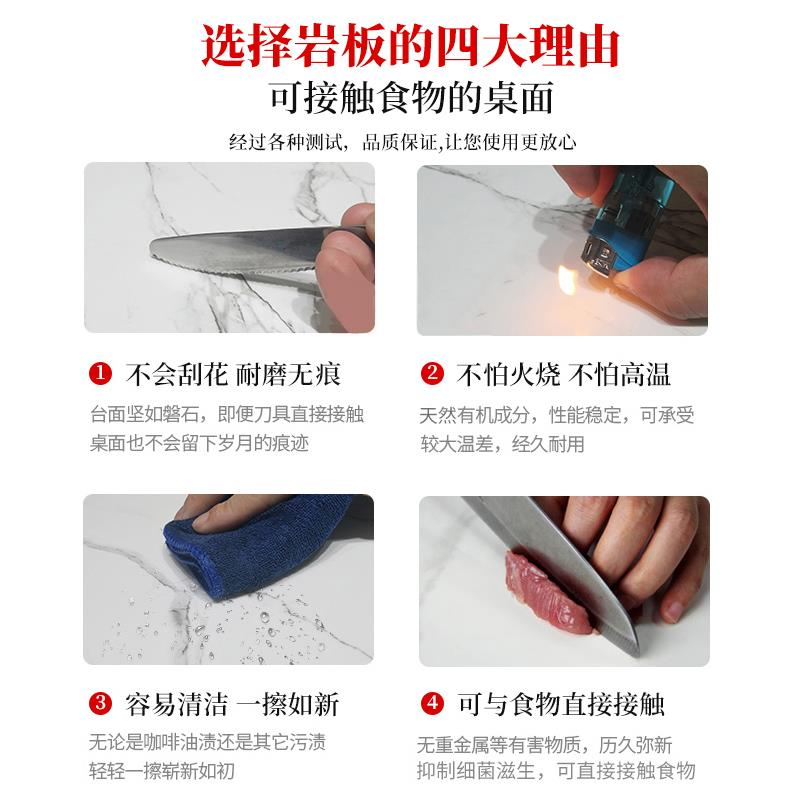 选择岩板的四大理由

可接触食物的桌面

经过各种测试，品质保证,让您使用更放心

1 不会刮花 耐磨无痕

台面坚如磐石，即便刀具直接接触桌面也不会留下岁月的痕迹

2 不怕火烧 不怕高温

天然有机成分，性能稳定，可承受较大温差，经久耐用

3 容易清洁 一擦如新

无论是咖啡油渍还是其它污渍轻轻一擦崭新如初

4 可与食物直接接触

无重金属等有害物质，历久弥新抑制细菌滋生，可直接接触食物