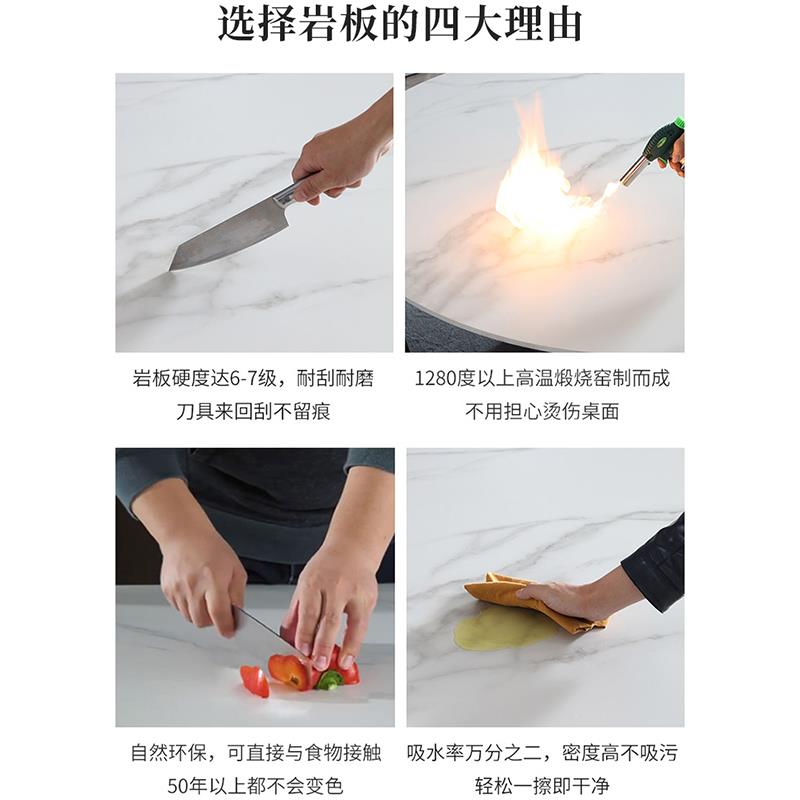 选择岩板的四大理由

岩板硬度达6-7级，耐刮耐磨
刀具来回刮不留痕

1280度以上高温煅烧窑制而成
不用担心烫伤桌面

自然环保，可直接与食物接触
50年以上都不会变色

吸水率万分之二，密度高不吸污
轻松一擦即干净