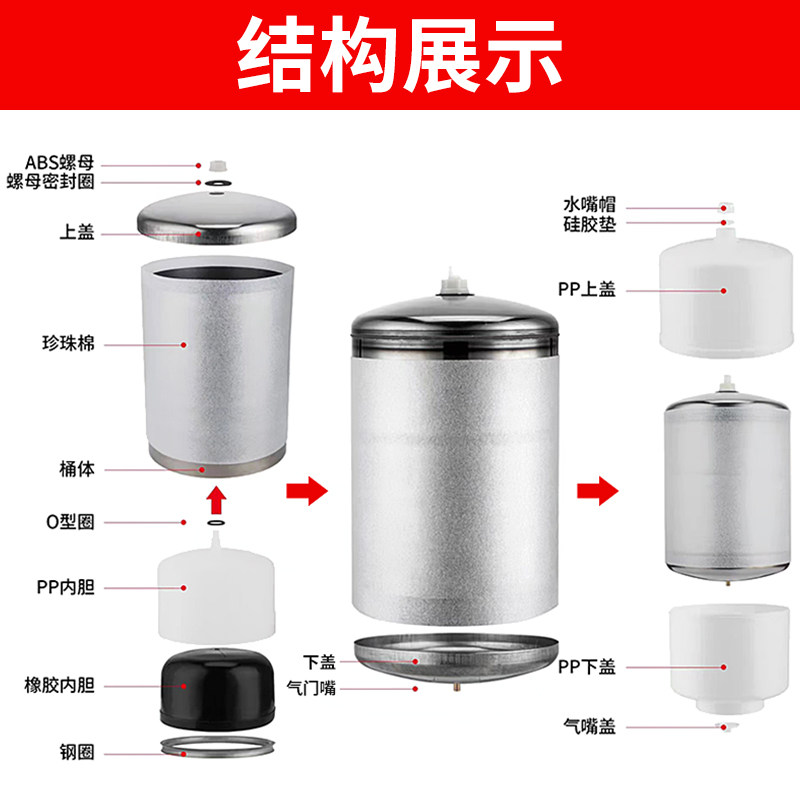 结构展示

ABS螺母
螺母密封圈
上盖
珍珠棉
桶体
O型圈
PP内胆
橡胶内胆
钢圈

下盖
气门嘴

水嘴帽
硅胶垫
PP上盖
PP下盖
气嘴盖