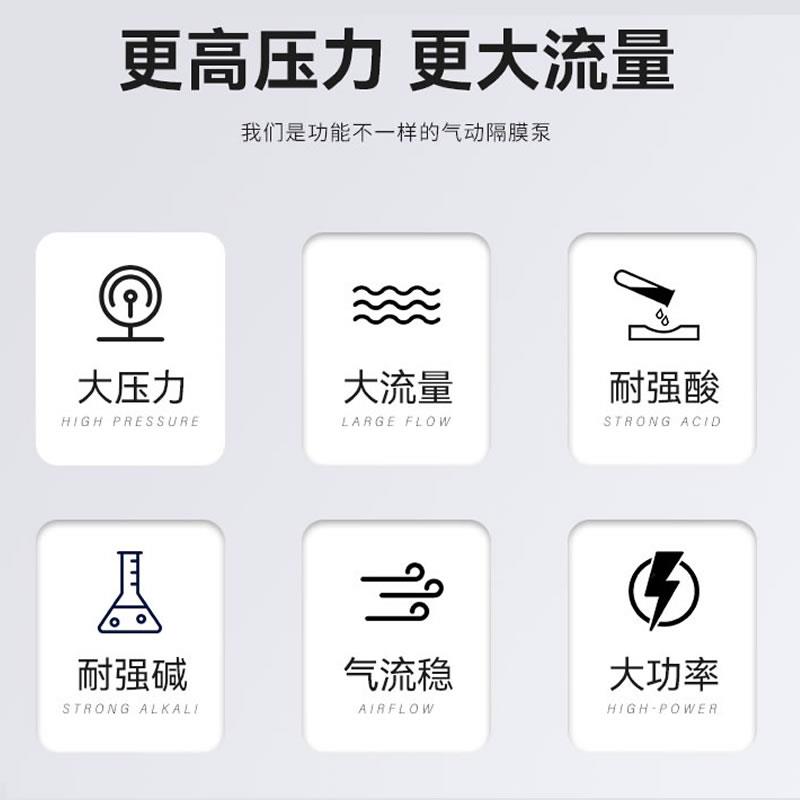 更高压力 更大流量

我们是功能不一样的气动隔膜泵

大压力
HIGH PRESSURE

大流量
LARGE FLOW

耐强酸
STRONG ACID

耐强碱
STRONG ALKALI

气流稳
AIRFLOW

大功率
HIGH-POWER